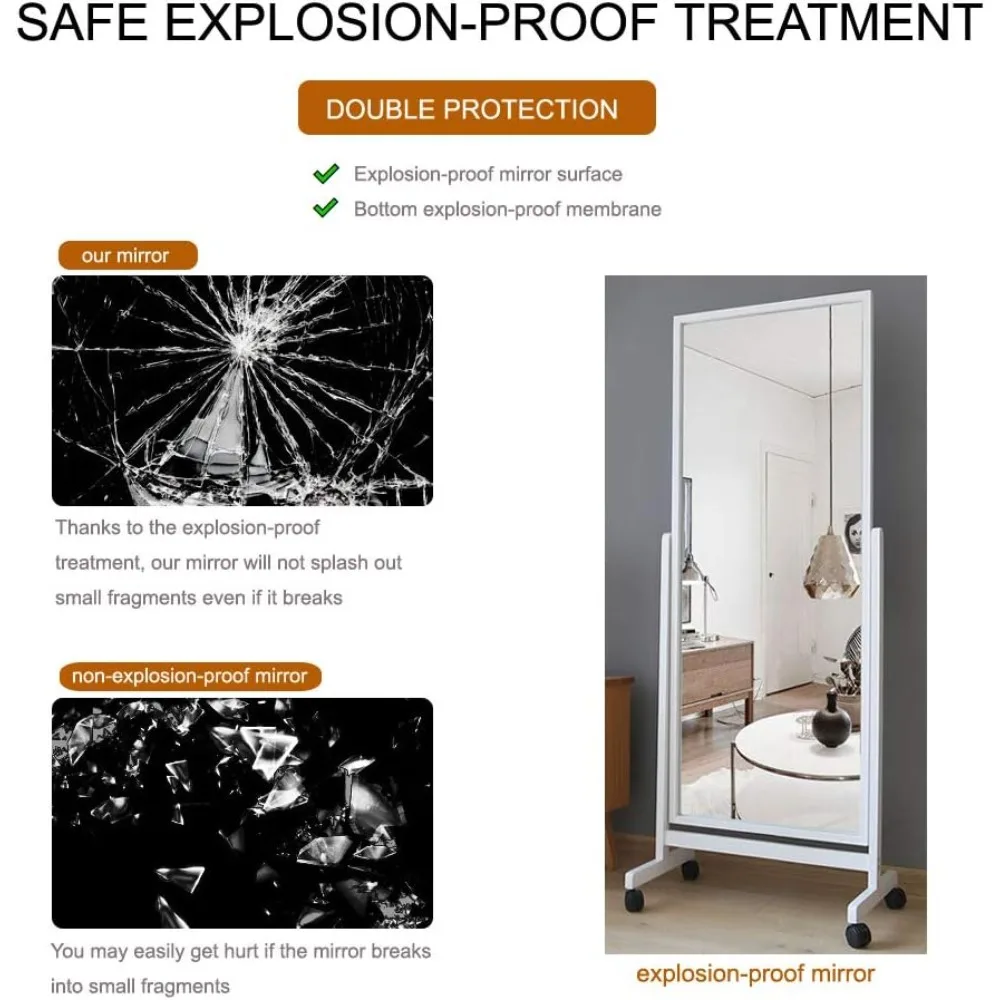 SAFE EXPLOSION-PROOF TREATMENT

DOUBLE PROTECTION

Explosion-proof mirror surface

Bottom explosion-proof membrane

our mirror

Thanks to the explosion-proof treatment, our mirror will not splash out small fragments even if it breaks

non-explosion-proof mirror

You may easily get hurt if the mirror breaks into small fragments

explosion-proof mirror