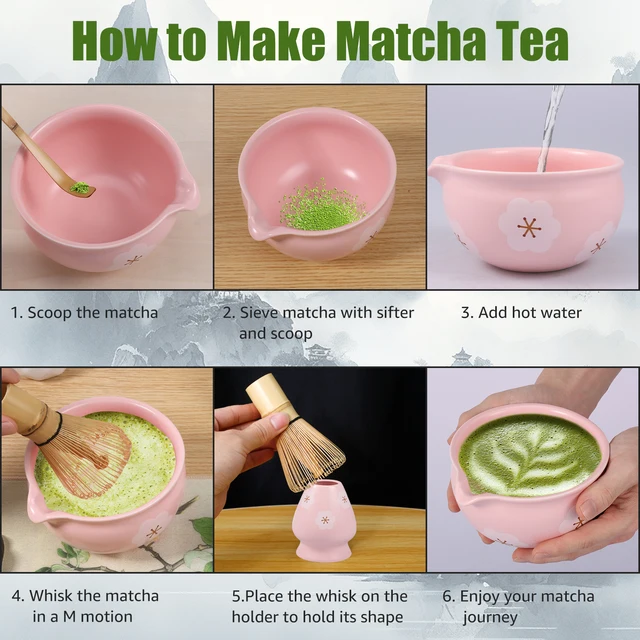 How to Make Matcha Tea

1. Scoop the matcha

2. Sieve matcha with sifter and scoop

3. Add hot water

4. Whisk the matcha in a M motion

5.Place the whisk on the holder to hold its shape

6. Enjoy your matcha journey