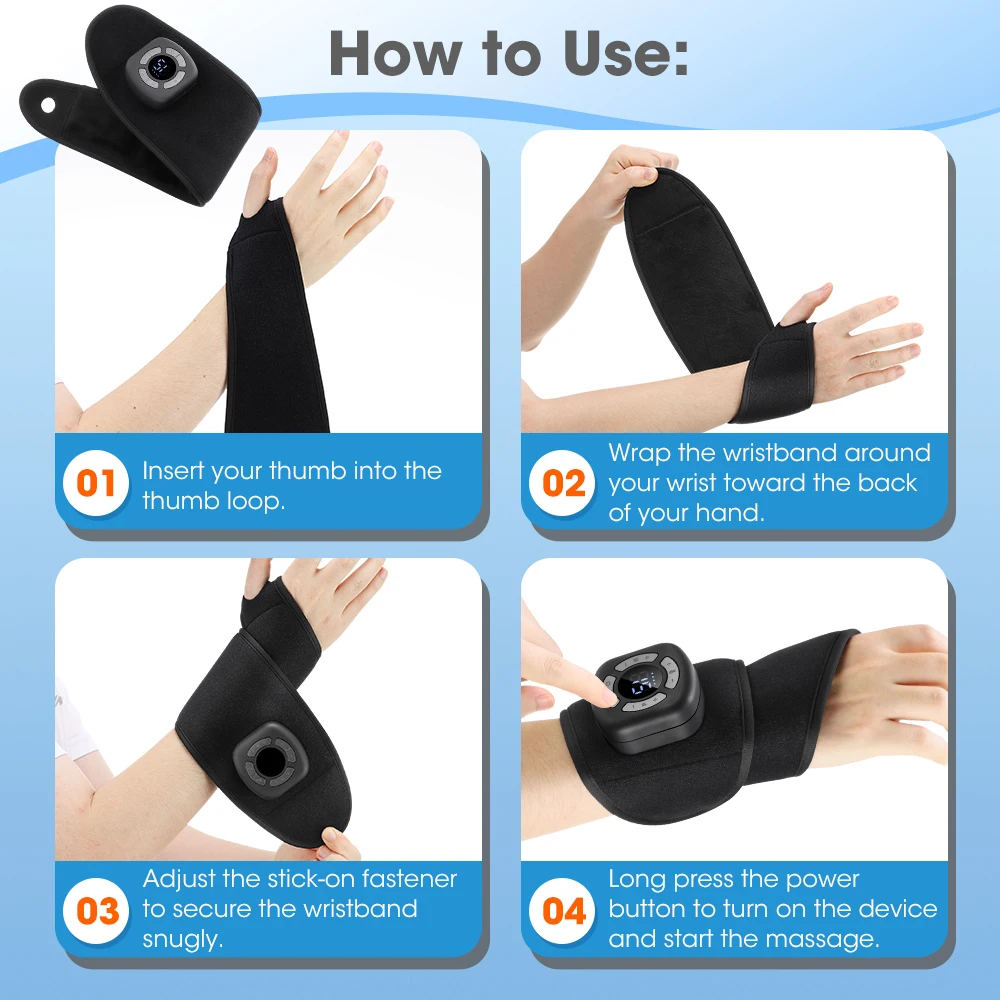 How to Use:

01 Insert your thumb into the thumb loop.

02 Wrap the wristband around your wrist toward the back of your hand.

03 Adjust the stick-on fastener to secure the wristband snugly.

04 Long press the power button to turn on the device and start the massage.