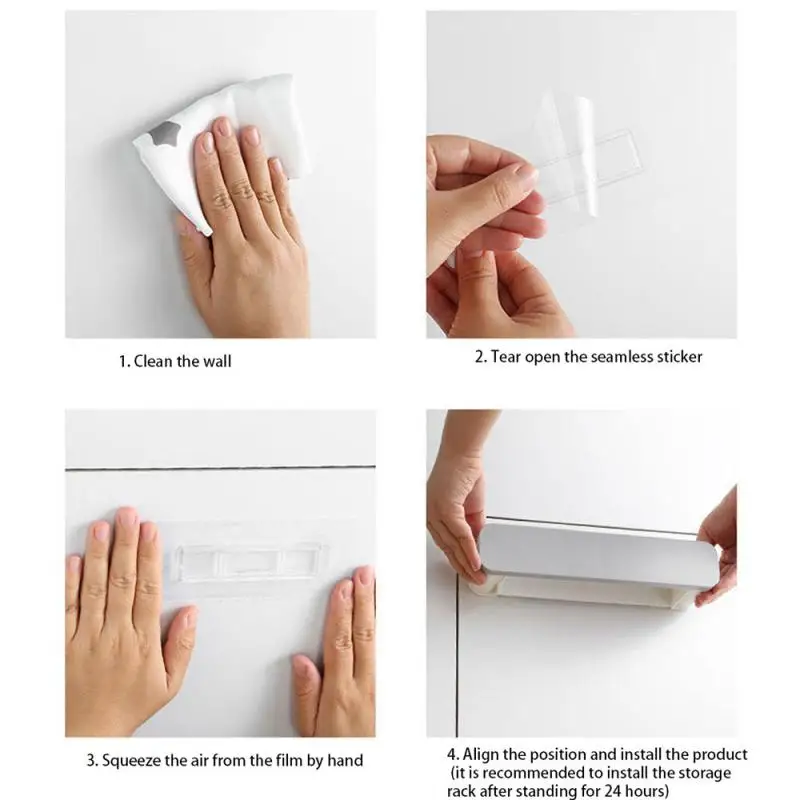 1. Clean the wall

2. Tear open the seamless sticker

3. Squeeze the air from the film by hand

4. Align the position and install the product (it is recommended to install the storage rack after standing for 24 hours)