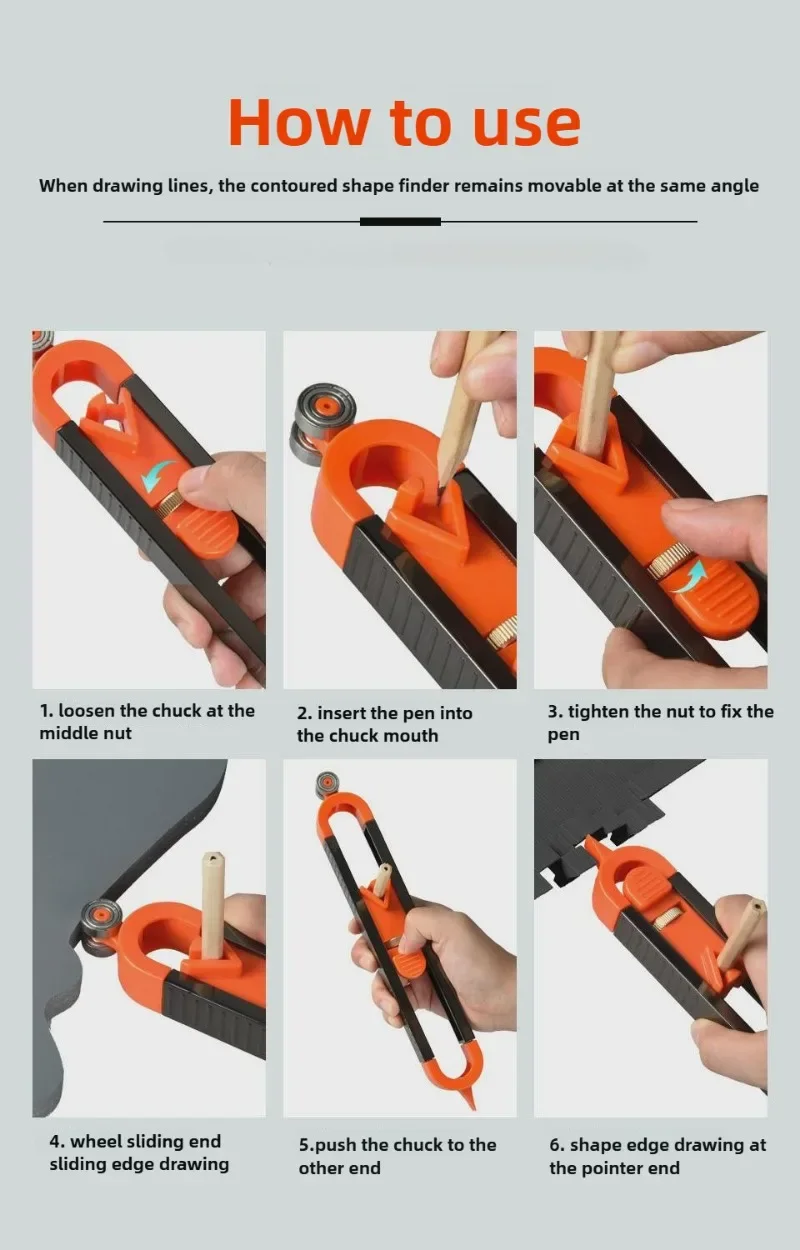 How to use

When drawing lines, the contoured shape finder remains movable at the same angle

1. loosen the chuck at the middle nut

2. insert the pen into the chuck mouth

3. tighten the nut to fix the pen

4. wheel sliding end sliding edge drawing

5.push the chuck to the other end

6. shape edge drawing at the pointer end