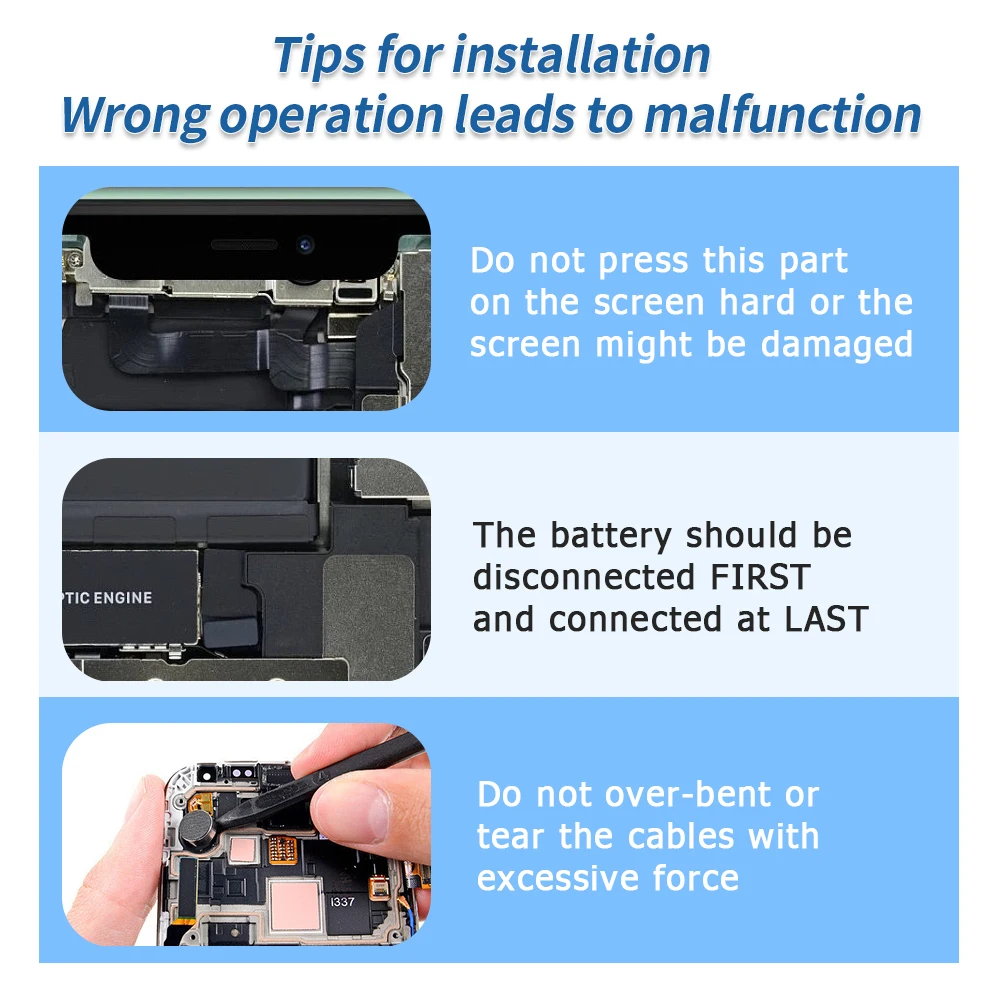 Tips for installation
Wrong operation leads to malfunction

Do not press this part on the screen hard or the screen might be damaged

PTIC ENGINE

The battery should be disconnected FIRST and connected at LAST

I337

Do not over-bent or tear the cables with excessive force