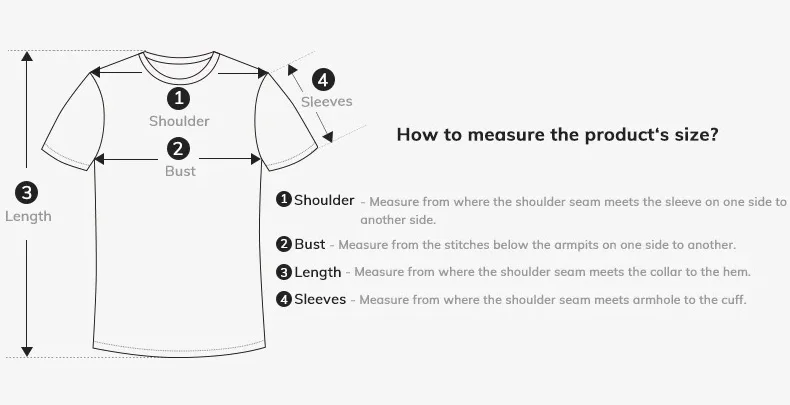 1
Shoulder

2
Bust

3
Length

4
Sleeves

How to measure the product's size?

1 Shoulder - Measure from where the shoulder seam meets the sleeve on one side to another side.

2 Bust - Measure from the stitches below the armpits on one side to another.

3 Length - Measure from where the shoulder seam meets the collar to the hem.

4 Sleeves - Measure from where the shoulder seam meets armhole to the cuff.