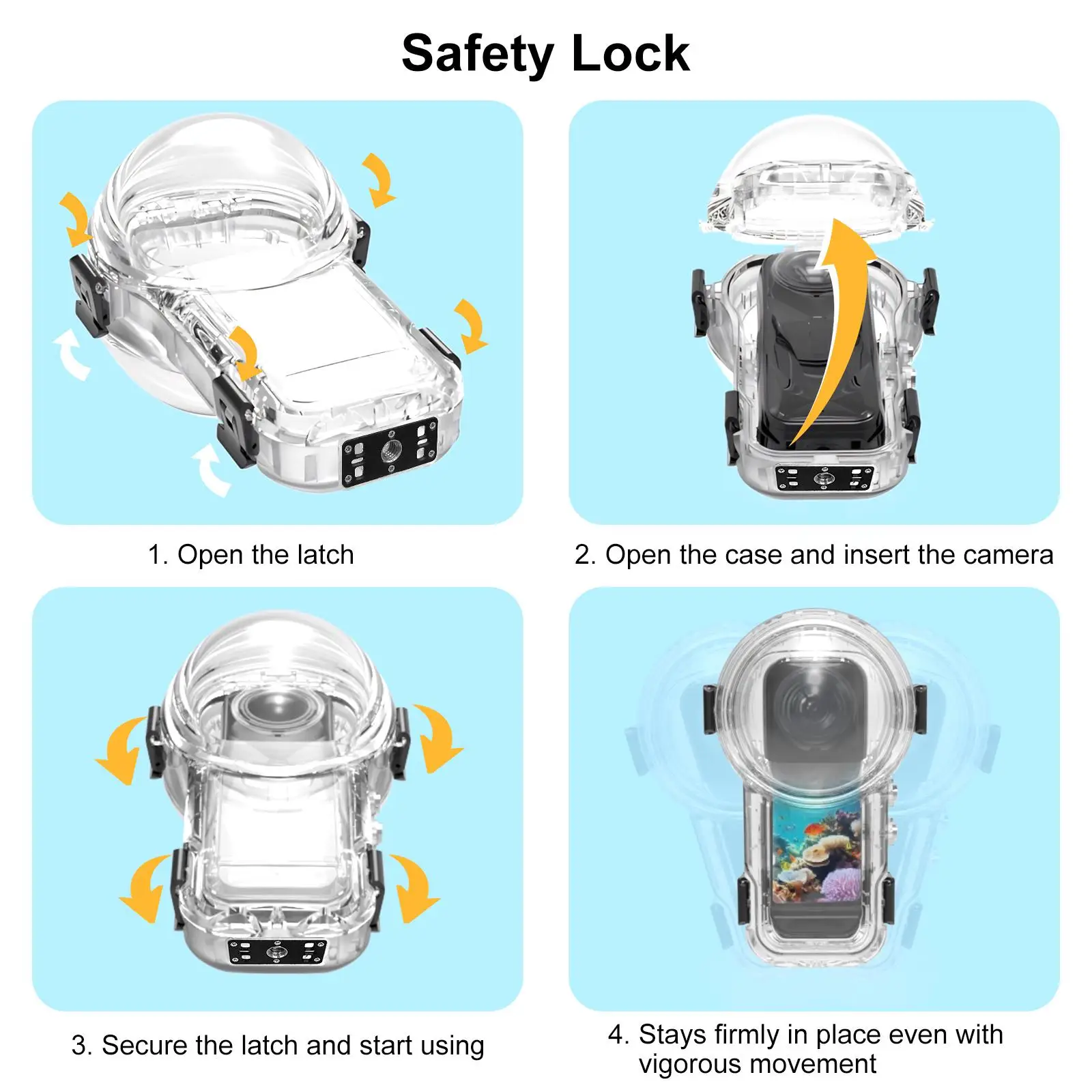 Safety Lock

1. Open the latch

2. Open the case and insert the camera

3. Secure the latch and start using

4. Stays firmly in place even with vigorous movement