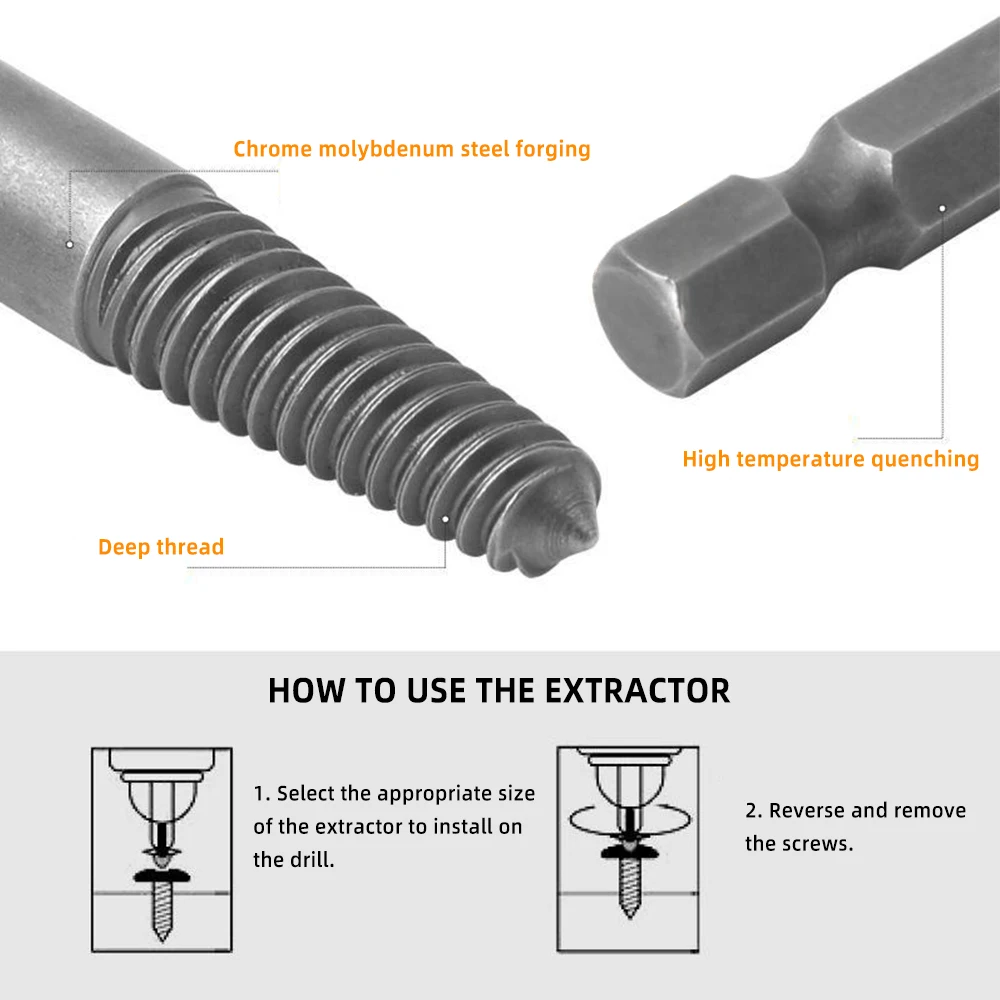 Chrome molybdenum steel forging

High temperature quenching

Deep thread

HOW TO USE THE EXTRACTOR

1. Select the appropriate size of the extractor to install on the drill.

2. Reverse and remove the screws.