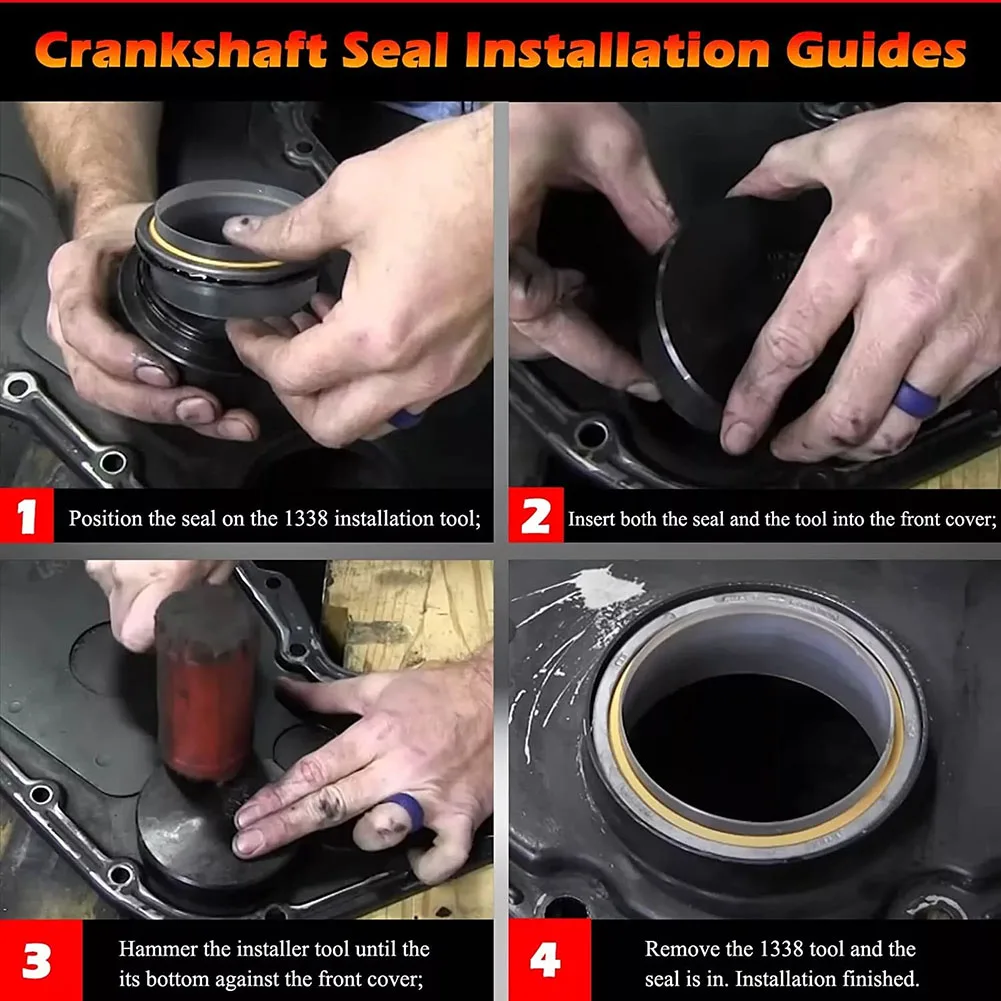 Crankshaft Seal Installation Guides

1 Position the seal on the 1338 installation tool;

2 Insert both the seal and the tool into the front cover;

3 Hammer the installer tool until the its bottom against the front cover;

4 Remove the 1338 tool and the seal is in. Installation finished.