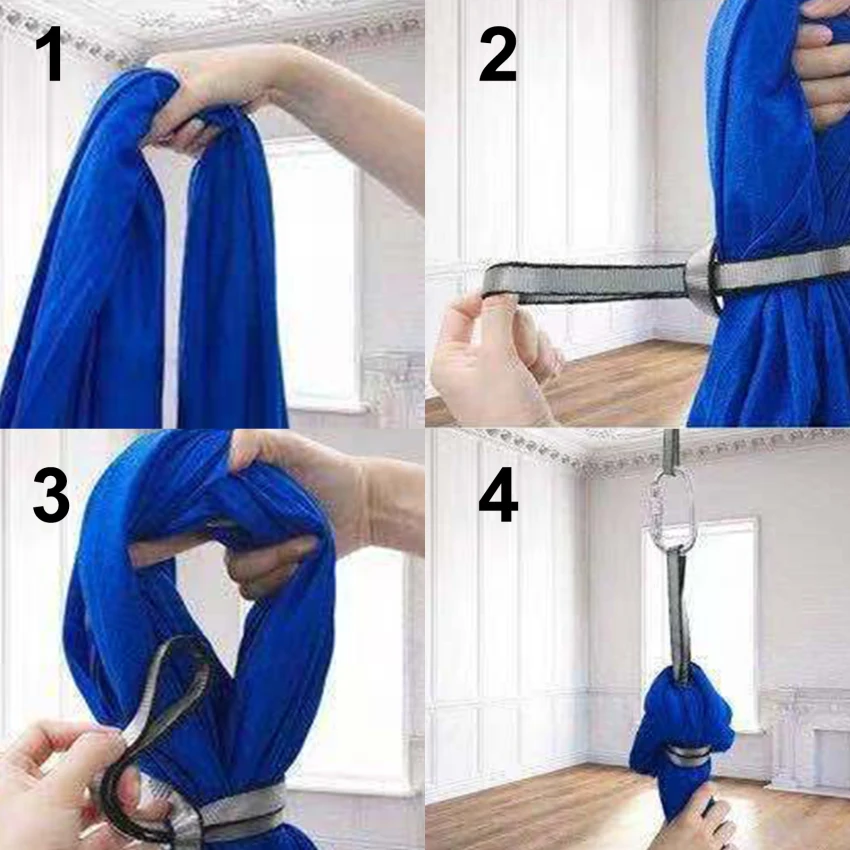 1

2

3

4