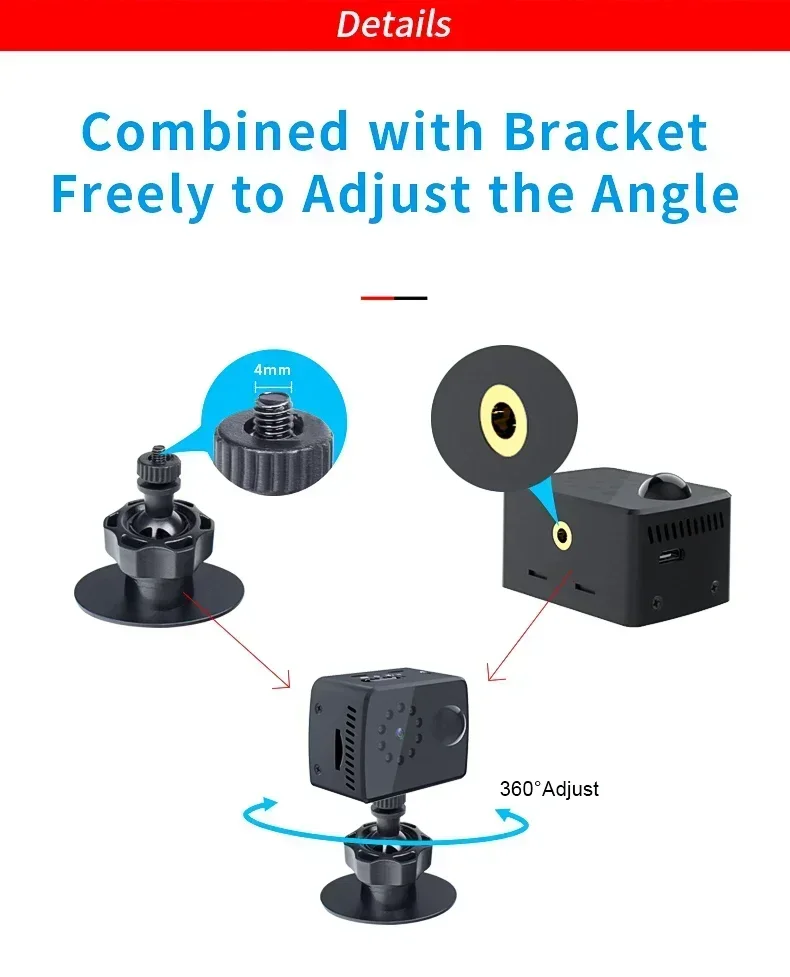 Details

Combined with Bracket
Freely to Adjust the Angle

4mm

360°Adjust