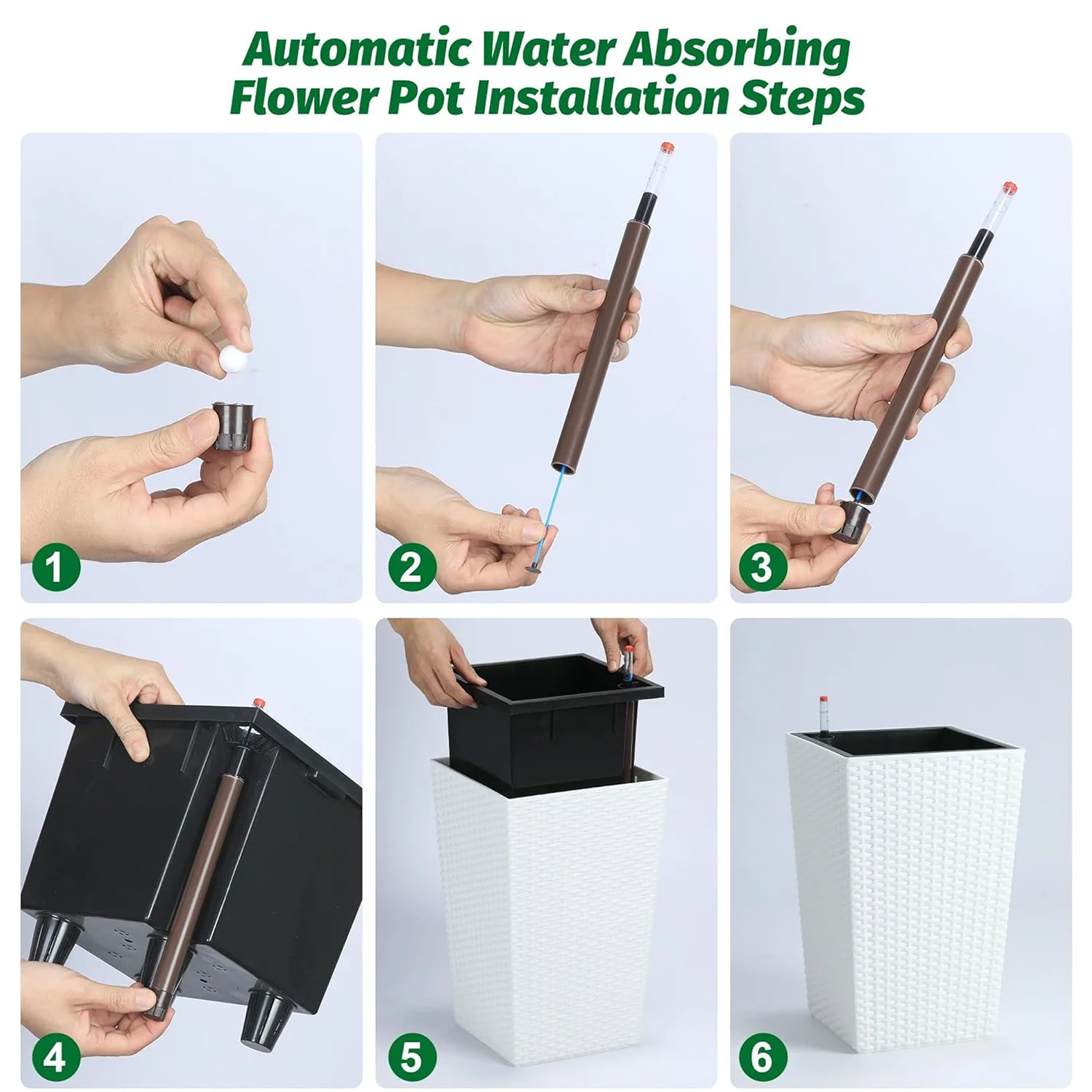 Automatic Water Absorbing Flower Pot Installation Steps

1

2

3

4

5

6