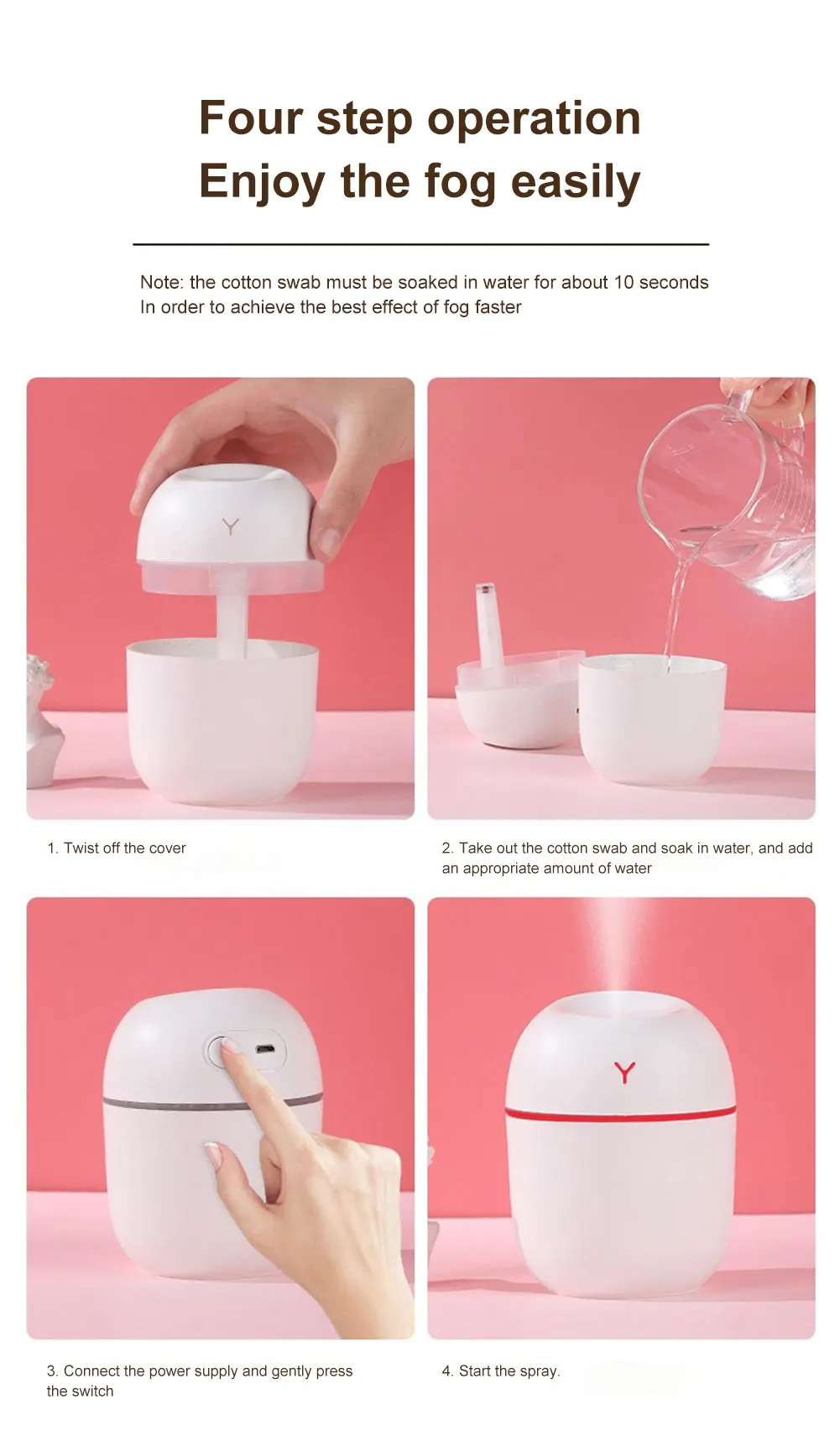 Four step operation
Enjoy the fog easily

Note: the cotton swab must be soaked in water for about 10 seconds
In order to achieve the best effect of fog faster

Y

1. Twist off the cover

2. Take out the cotton swab and soak in water, and add an appropriate amount of water

Y

3. Connect the power supply and gently press the switch

4. Start the spray.