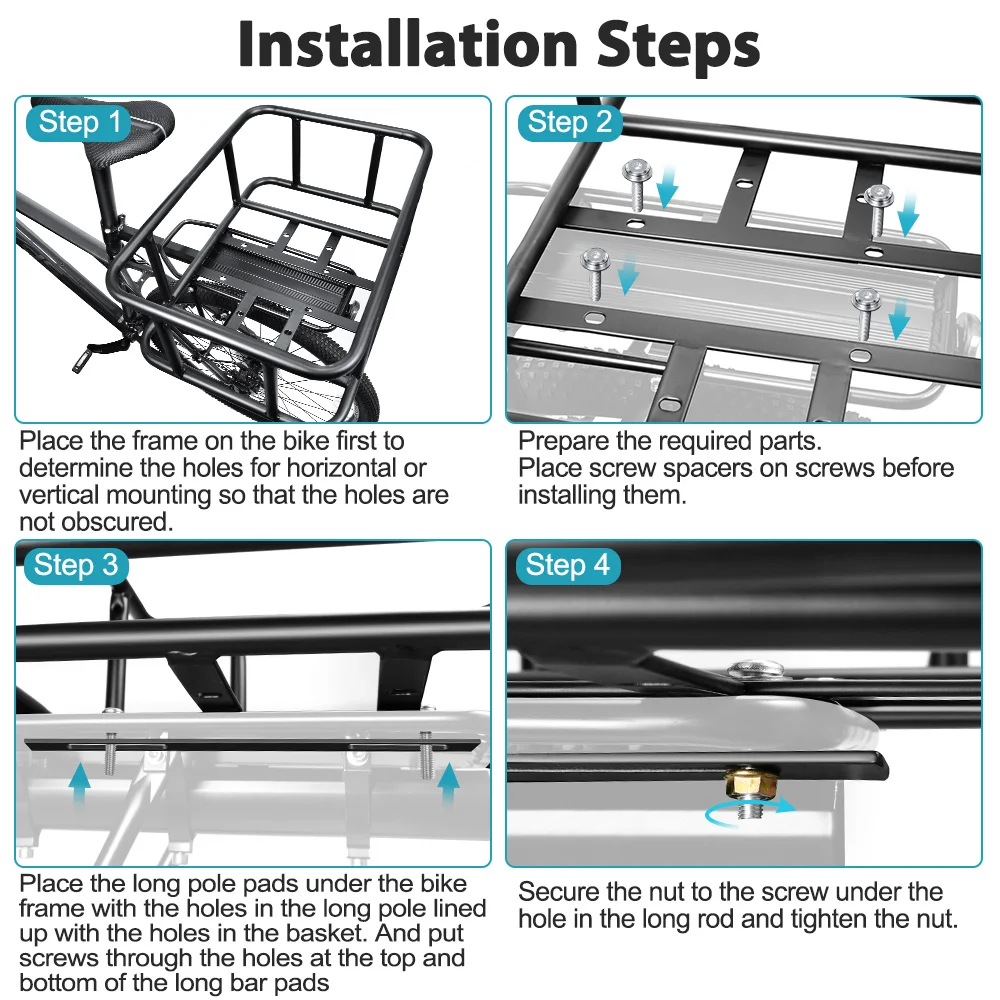 Installation Steps

Step 1

Place the frame on the bike first to determine the holes for horizontal or vertical mounting so that the holes are not obscured.

Step 2

Prepare the required parts.
Place screw spacers on screws before installing them.

Step 3

Place the long pole pads under the bike frame with the holes in the long pole lined up with the holes in the basket. And put screws through the holes at the top and bottom of the long bar pads

Step 4

Secure the nut to the screw under the hole in the long rod and tighten the nut.