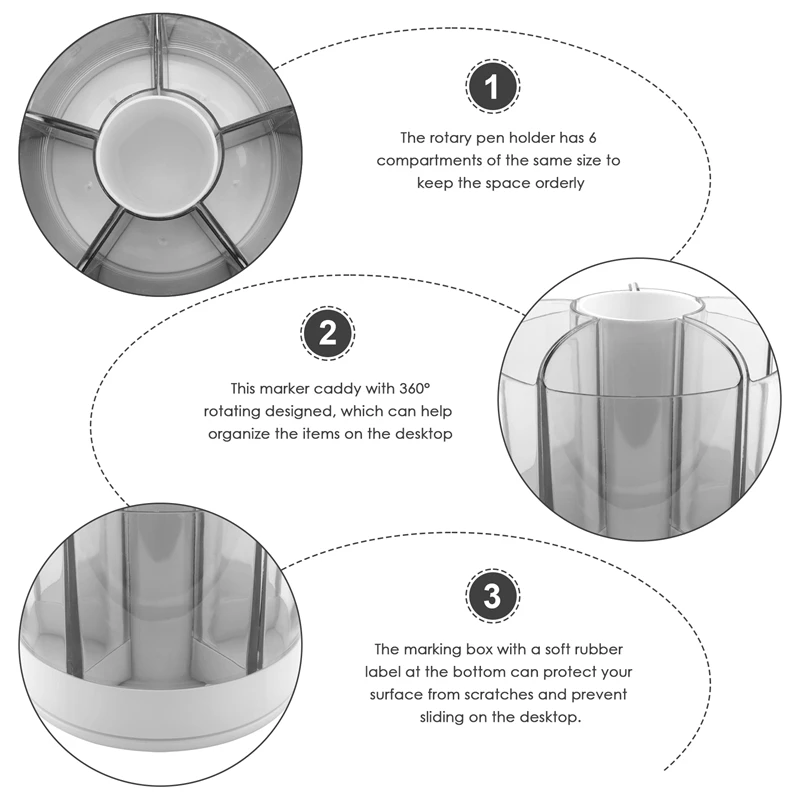 1

The rotary pen holder has 6 compartments of the same size to keep the space orderly

2

This marker caddy with 360° rotating designed, which can help organize the items on the desktop

3

The marking box with a soft rubber label at the bottom can protect your surface from scratches and prevent sliding on the desktop.