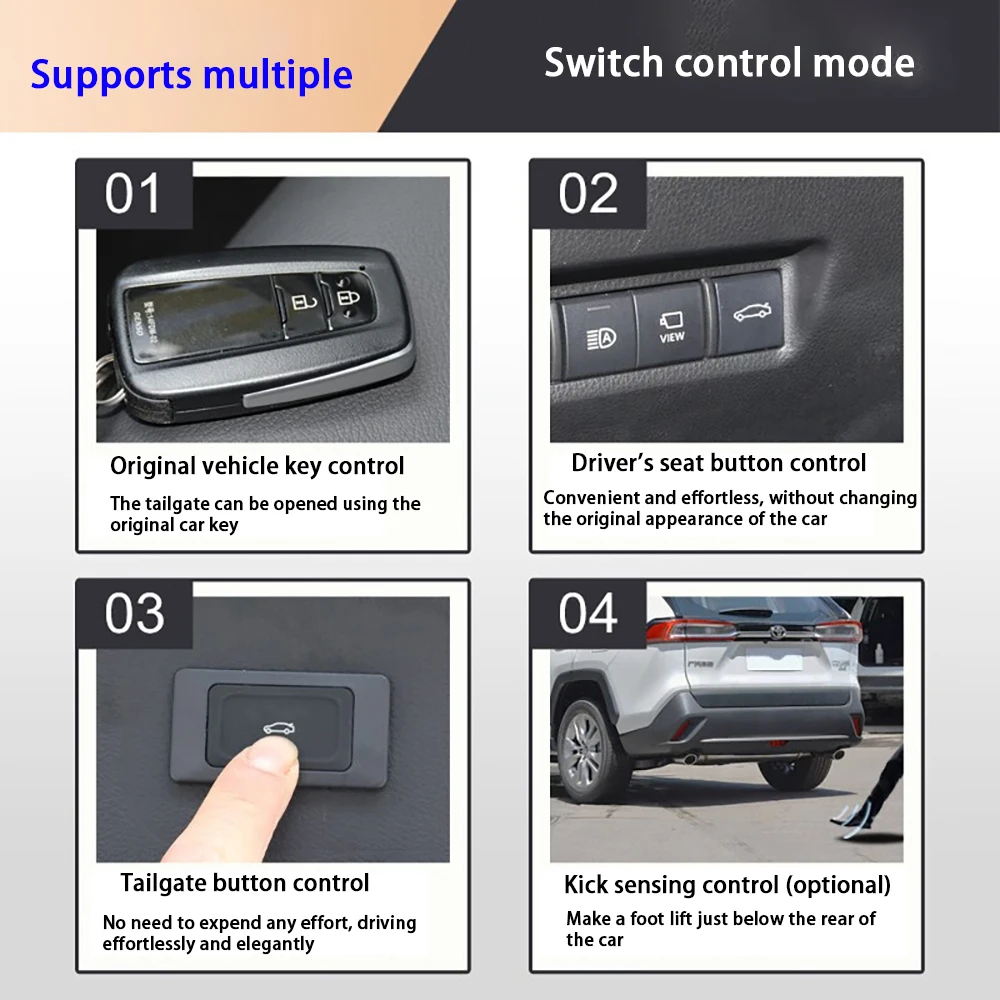 Supports multiple

Switch control mode

01

Original vehicle key control

The tailgate can be opened using the original car key

02

VIEW

Driver's seat button control

Convenient and effortless, without changing the original appearance of the car

03

Tailgate button control

No need to expend any effort, driving effortlessly and elegantly

04

Kick sensing control (optional)

Make a foot lift just below the rear of the car