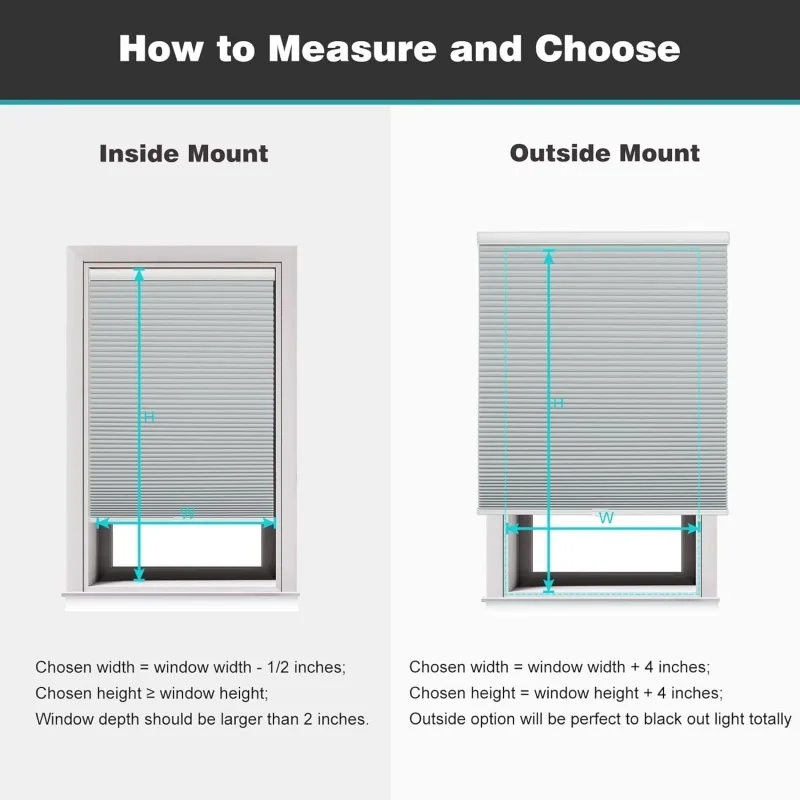 How to Measure and Choose

Inside Mount

H

W

Chosen width = window width - 1/2 inches;
Chosen height ≥ window height;
Window depth should be larger than 2 inches.

Outside Mount

H

W

Chosen width = window width + 4 inches;
Chosen height = window height + 4 inches;
Outside option will be perfect to black out light totally