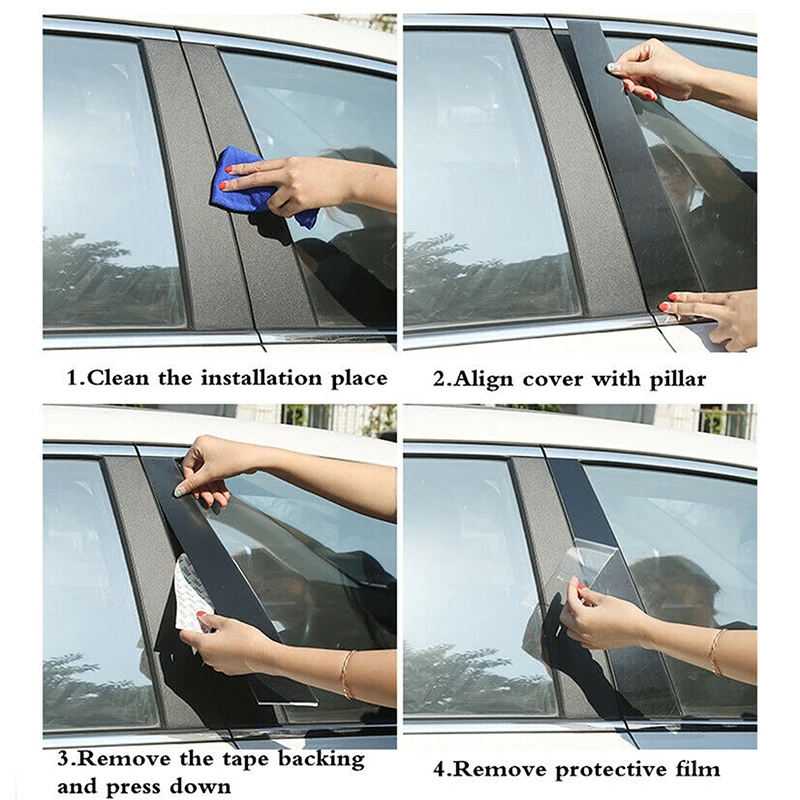 1.Clean the installation place

2.Align cover with pillar

3.Remove the tape backing and press down

4.Remove protective film