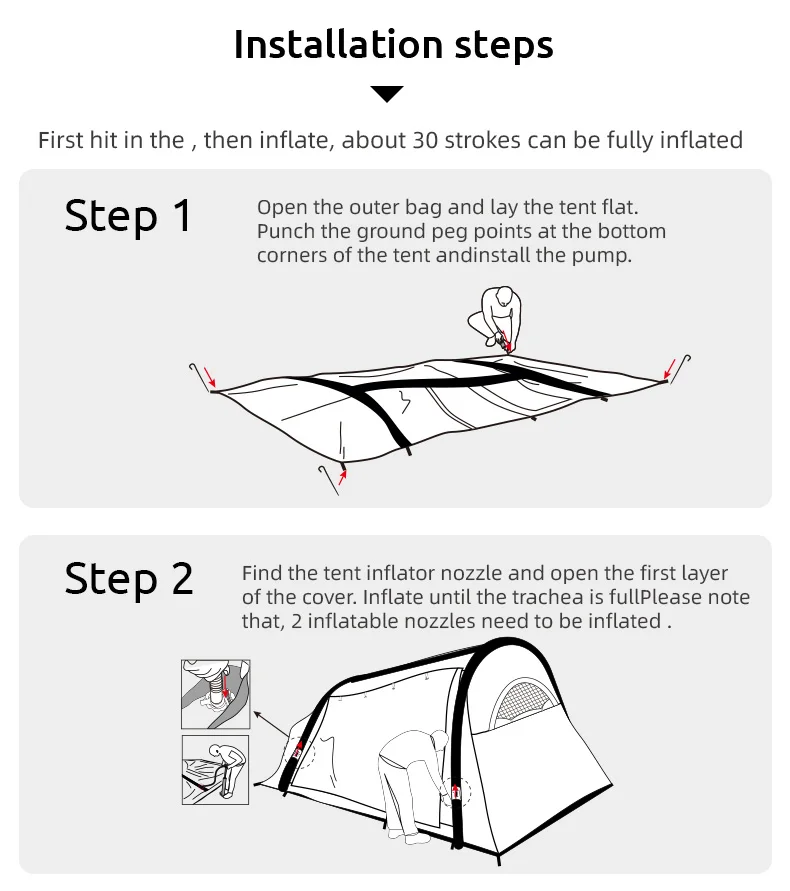 Installation steps

First hit in the , then inflate, about 30 strokes can be fully inflated

Step 1

Open the outer bag and lay the tent flat. Punch the ground peg points at the bottom corners of the tent andinstall the pump.

Step 2

Find the tent inflator nozzle and open the first layer of the cover. Inflate until the trachea is fullPlease note that, 2 inflatable nozzles need to be inflated .