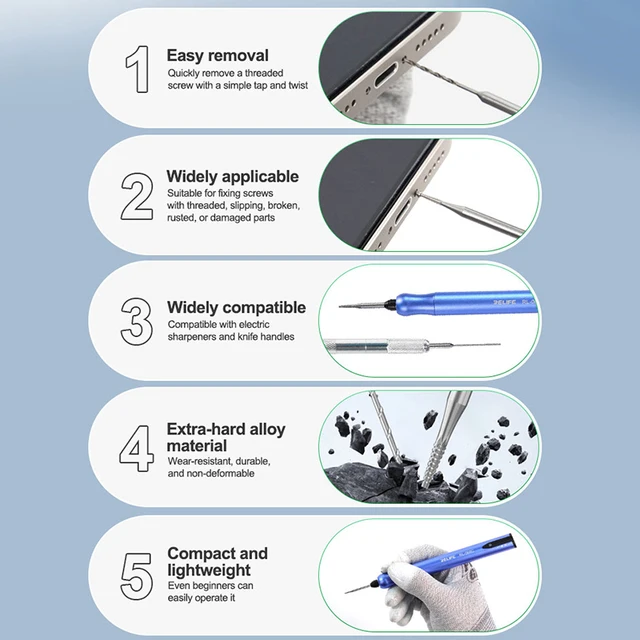 1
Easy removal
Quickly remove a threaded screw with a simple tap and twist

2
Widely applicable
Suitable for fixing screws with threaded, slipping, broken, rusted, or damaged parts

3
Widely compatible
Compatible with electric sharpeners and knife handles

RELIFE

4
Extra-hard alloy material
Wear-resistant, durable, and non-deformable

5
Compact and lightweight
Even beginners can easily operate it

RELIFE