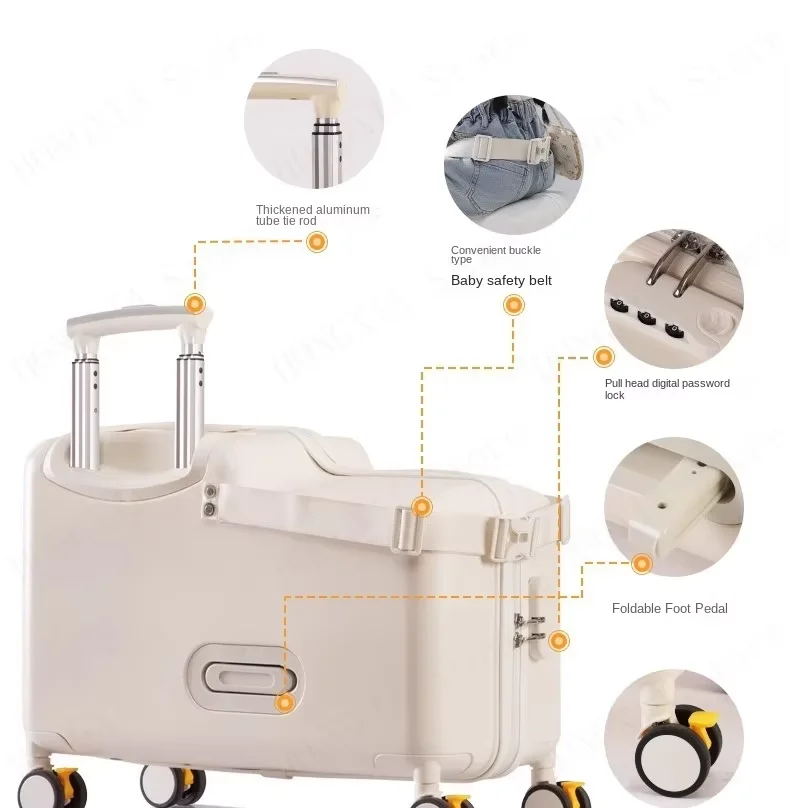 Thickened aluminum tube tie rod

Convenient buckle type

Baby safety belt

Pull head digital password lock

Foldable Foot Pedal