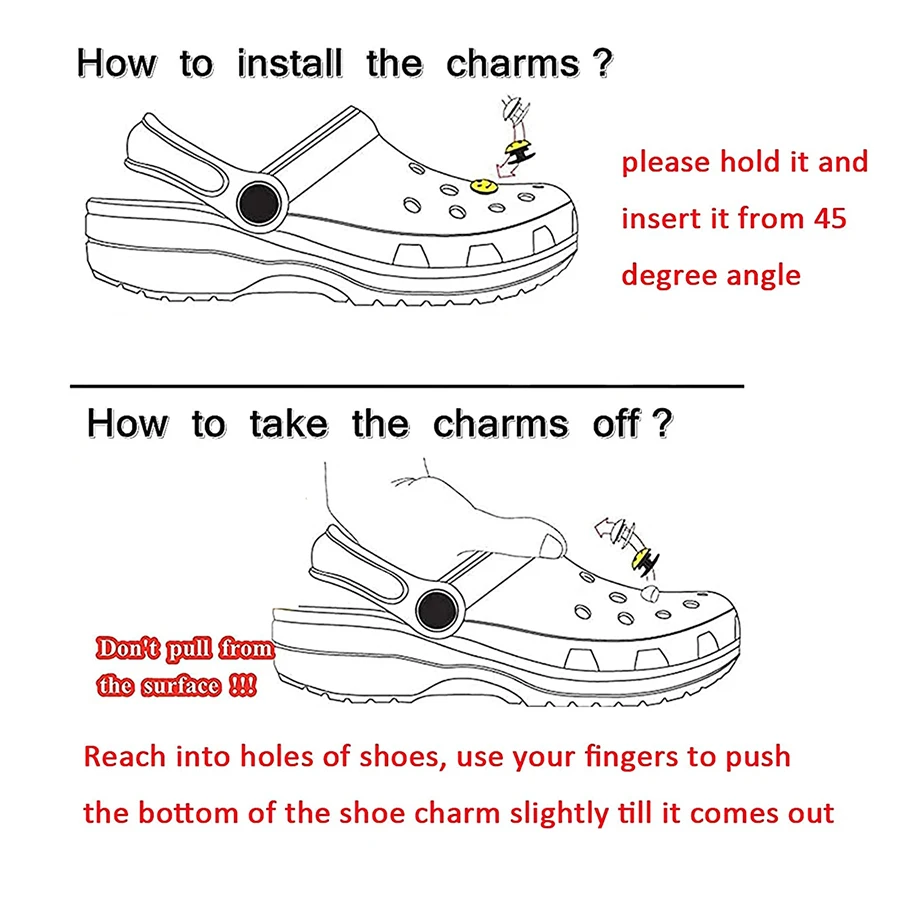 How to install the charms ?

please hold it and insert it from 45 degree angle

How to take the charms off ?

Don't pull from the surface !!!

Reach into holes of shoes, use your fingers to push the bottom of the shoe charm slightly till it comes out