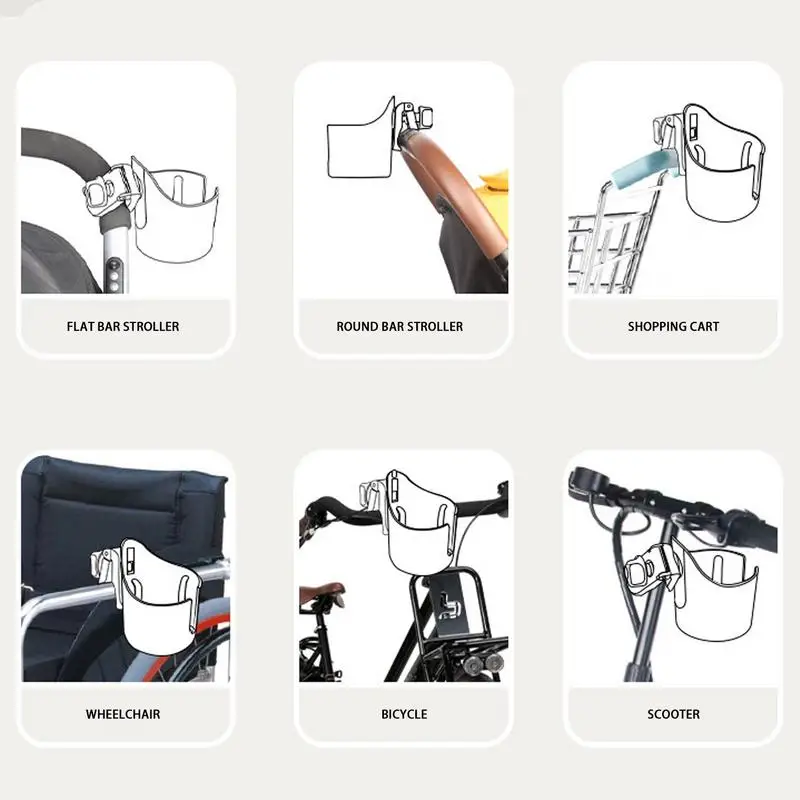 FLAT BAR STROLLER

ROUND BAR STROLLER

SHOPPING CART

WHEELCHAIR

BICYCLE

SCOOTER