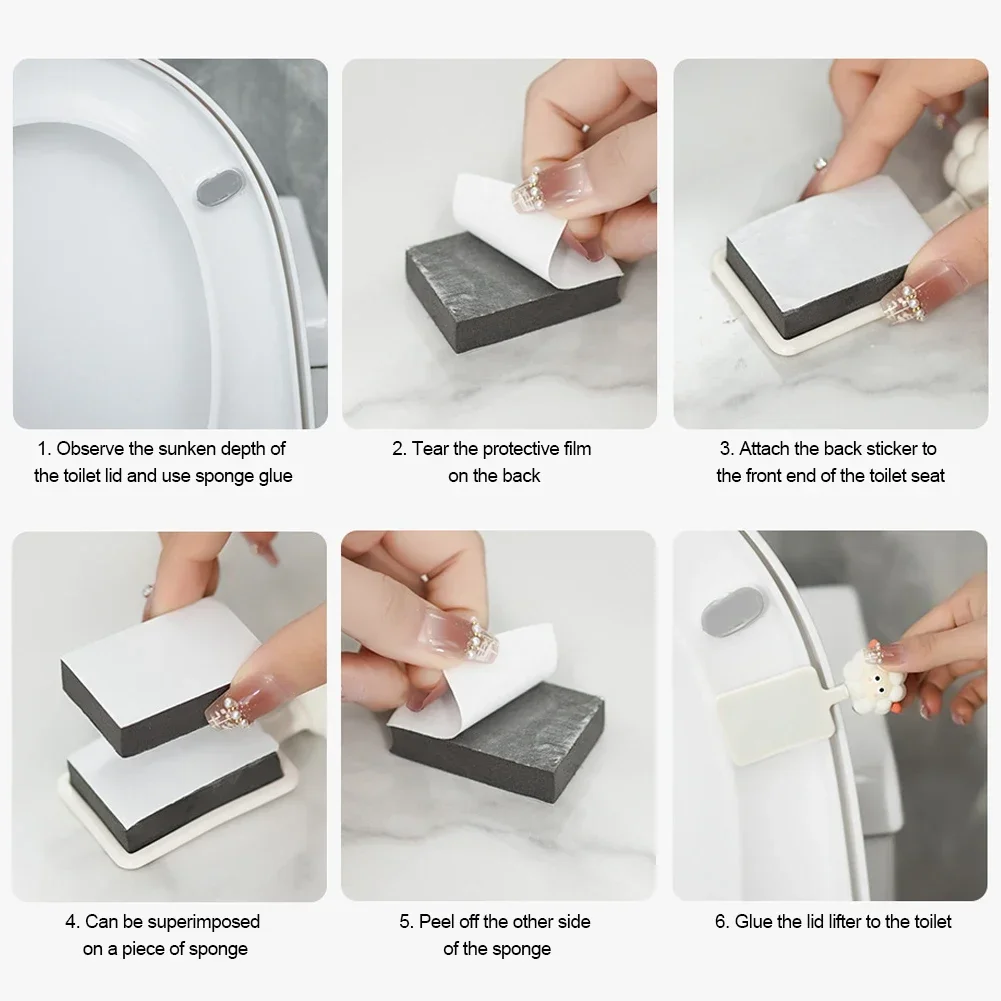 1. Observe the sunken depth of the toilet lid and use sponge glue

2. Tear the protective film on the back

3. Attach the back sticker to the front end of the toilet seat

4. Can be superimposed on a piece of sponge

5. Peel off the other side of the sponge

6. Glue the lid lifter to the toilet