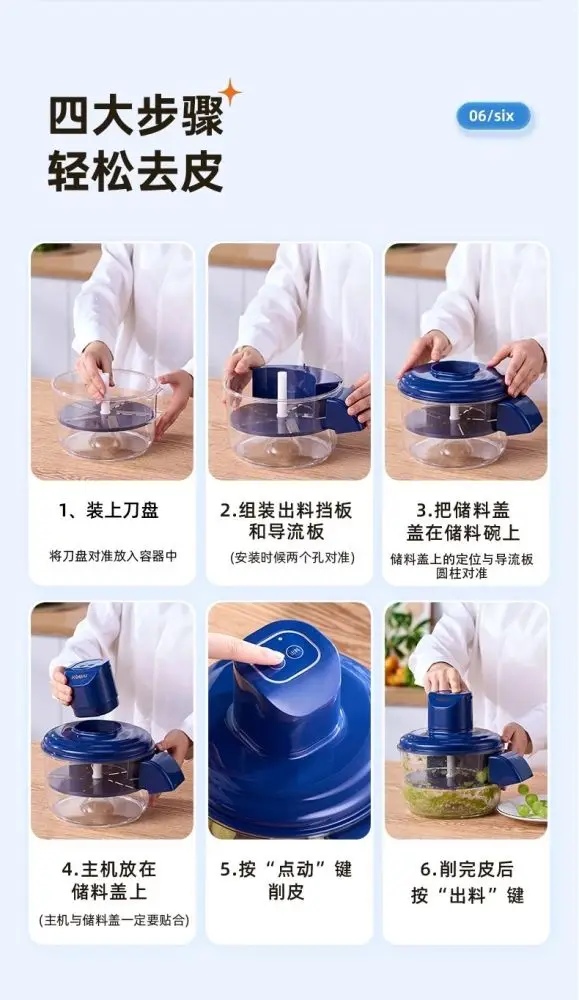 四大步骤
轻松去皮

06/six

1、装上刀盘
将刀盘对准放入容器中

2.组装出料挡板和导流板
(安装时候两个孔对准)

3.把储料盖盖在储料碗上
储料盖上的定位与导流板圆柱对准

4.主机放在储料盖上
(主机与储料盖一定要贴合)

5.按“点动”键削皮

6.削完皮后按“出料”键