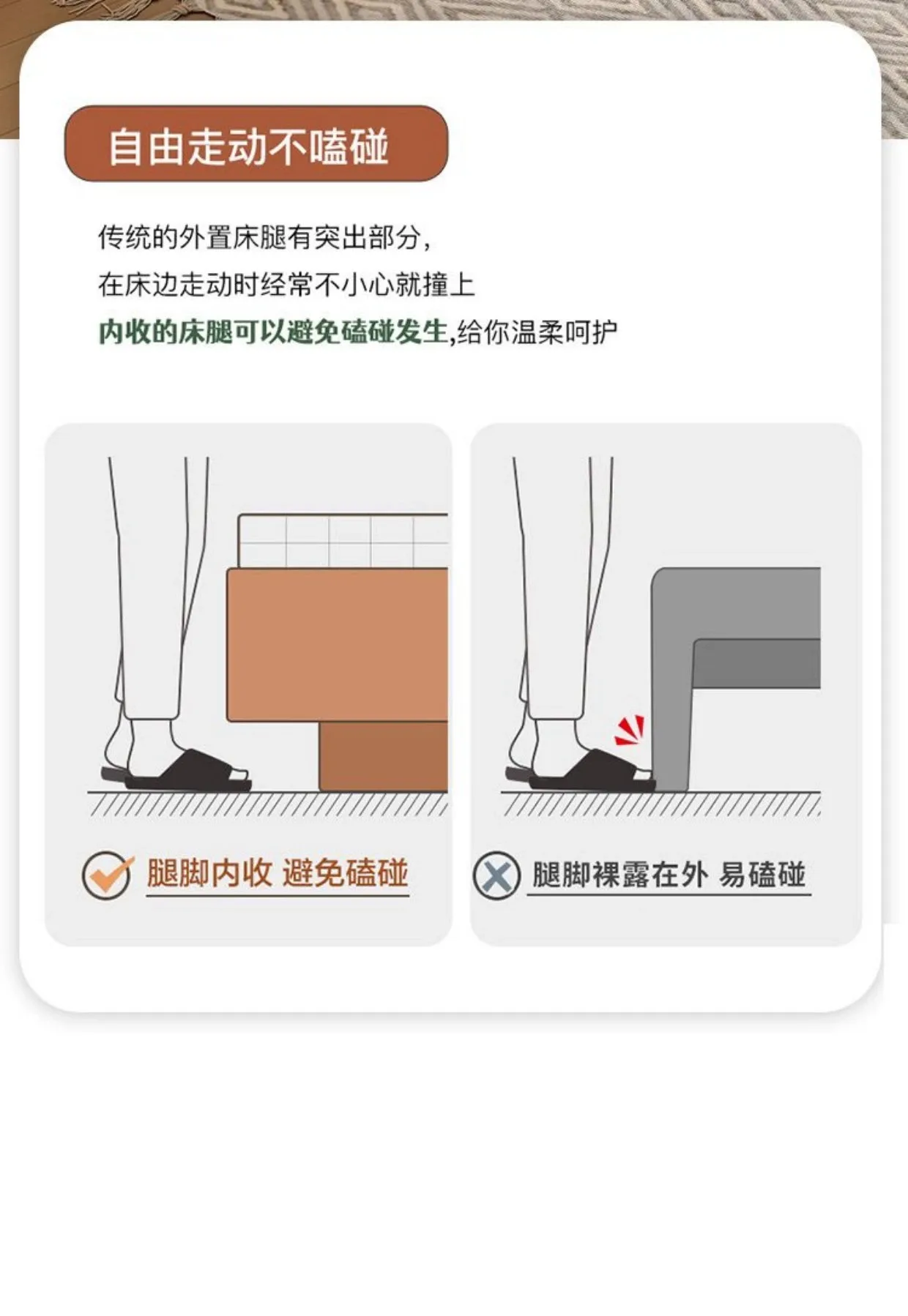 自由走动不嗑碰

传统的外置床腿有突出部分,
在床边走动时经常不小心就撞上
内收的床腿可以避免磕碰发生,给你温柔呵护

腿脚内收 避免磕碰

腿脚裸露在外 易磕碰