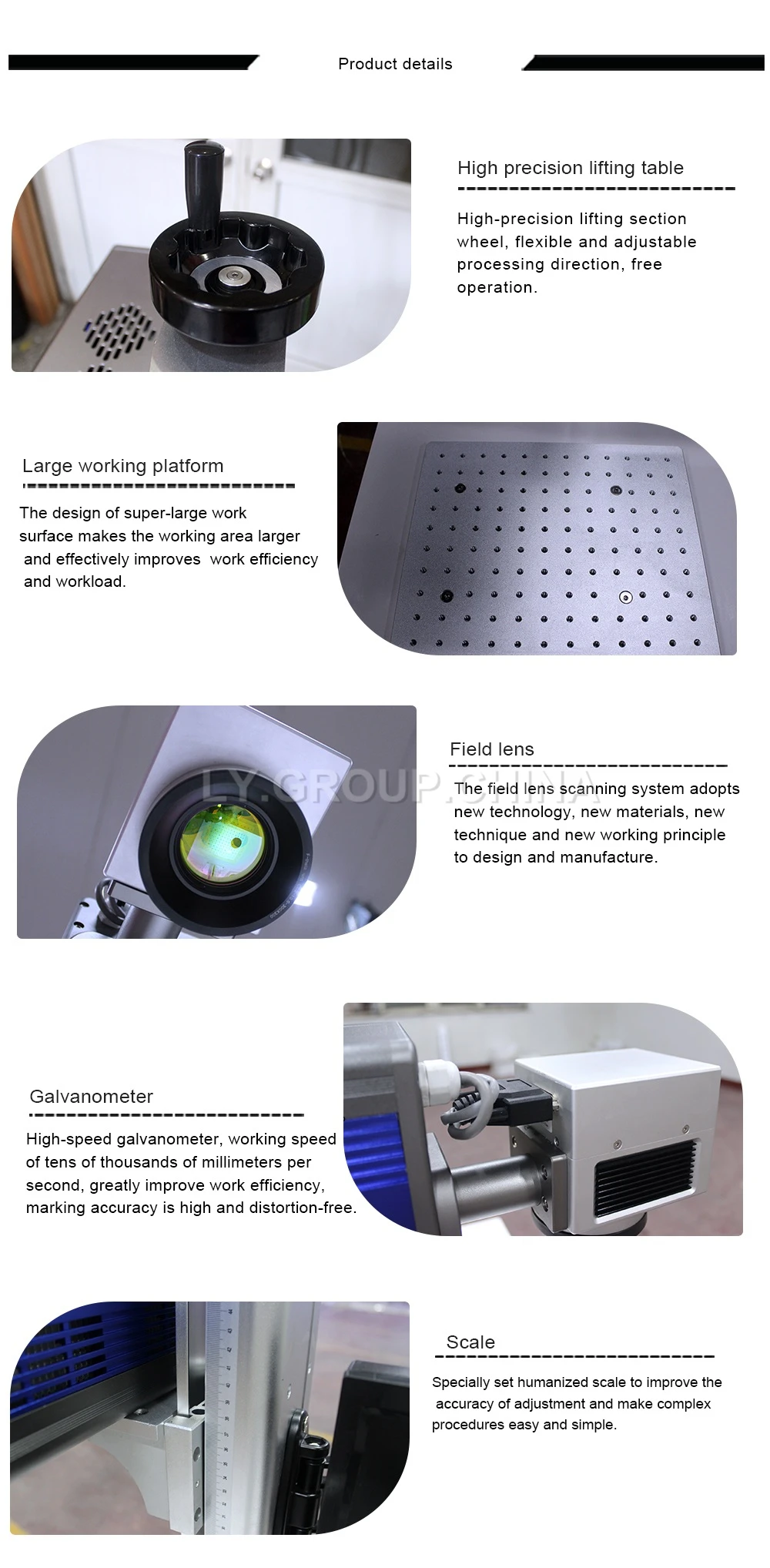 Product details

High precision lifting table

High-precision lifting section wheel, flexible and adjustable processing direction, free operation.

Large working platform

The design of super-large work surface makes the working area larger and effectively improves work efficiency and workload.

Field lens

LY.GROUP.CHINA

The field lens scanning system adopts new technology, new materials, new technique and new working principle to design and manufacture.

Galvanometer

High-speed galvanometer, working speed of tens of thousands of millimeters per second, greatly improve work efficiency, marking accuracy is high and distortion-free.

Scale

Specially set humanized scale to improve the accuracy of adjustment and make complex procedures easy and simple.