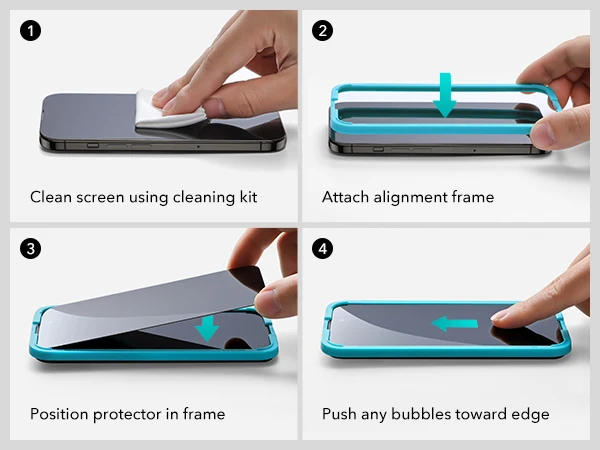 1
Clean screen using cleaning kit

2
Attach alignment frame

3
Position protector in frame

4
Push any bubbles toward edge