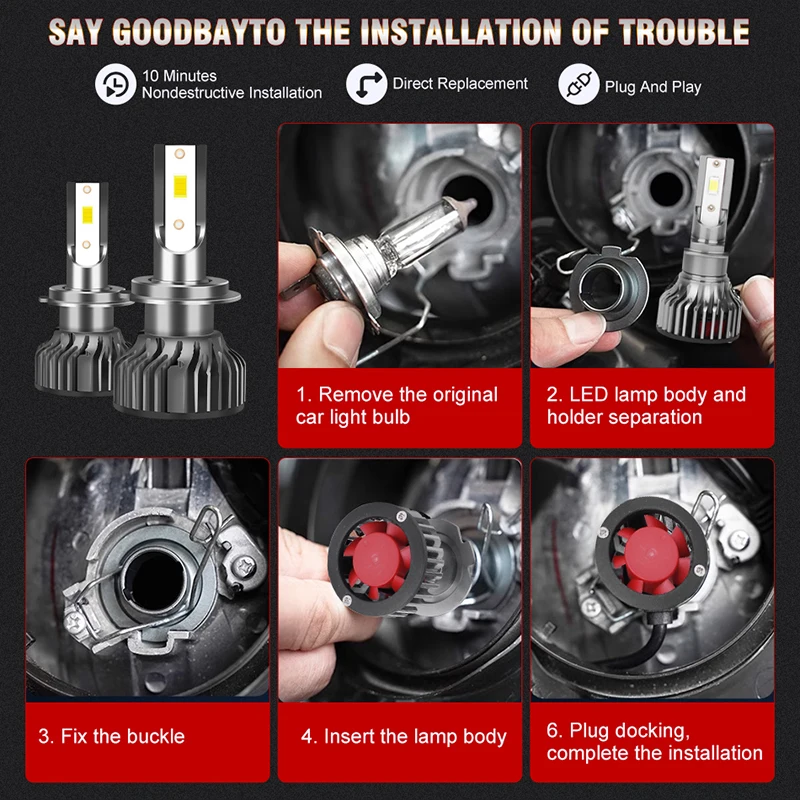 SAY GOODBAYTO THE INSTALLATION OF TROUBLE

10 Minutes Nondestructive Installation

Direct Replacement

Plug And Play

1. Remove the original car light bulb

2. LED lamp body and holder separation

3. Fix the buckle

4. Insert the lamp body

6. Plug docking, complete the installation