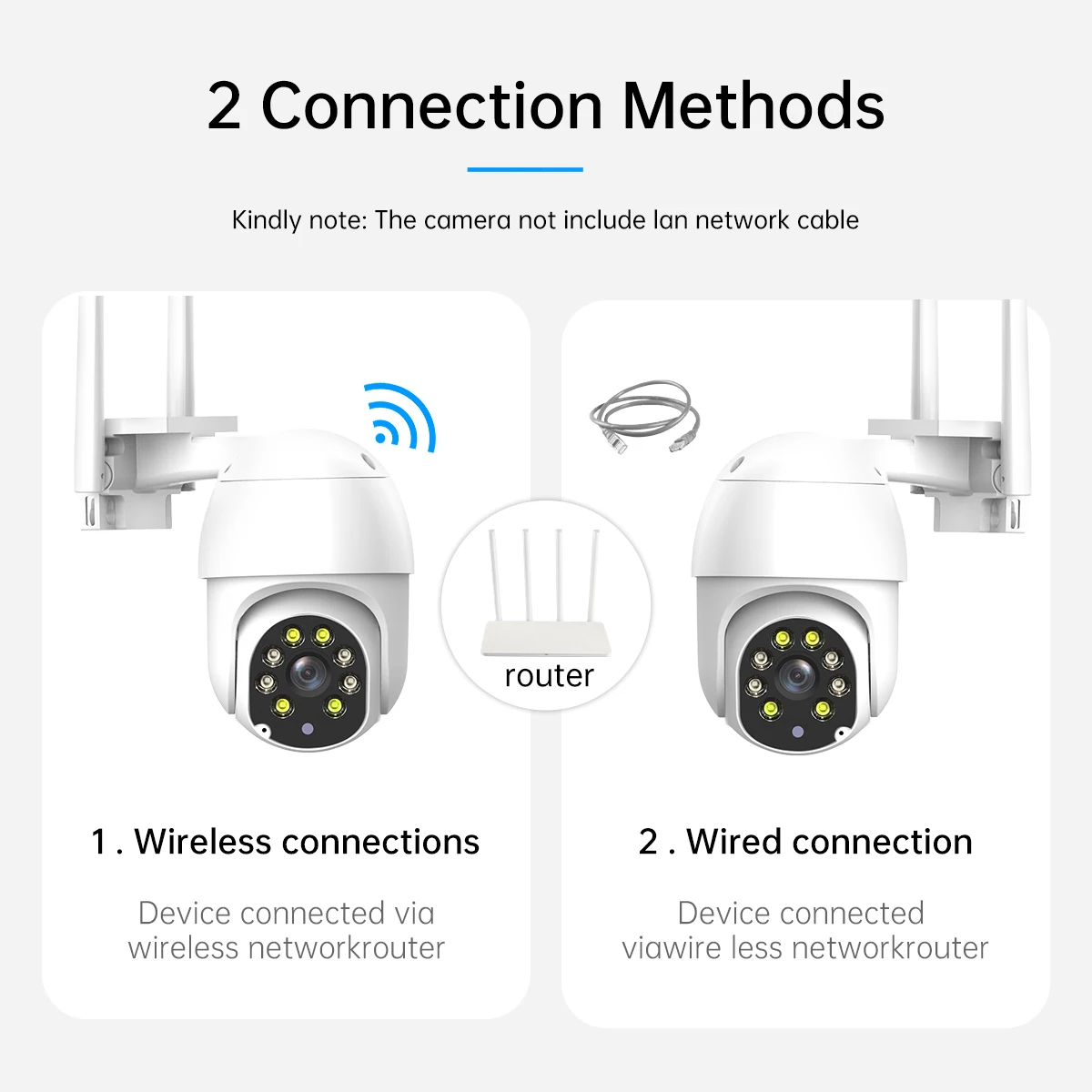 2 Connection Methods

Kindly note: The camera not include lan network cable

router

1 . Wireless connections

Device connected via wireless networkrouter

2 . Wired connection

Device connected viawire less networkrouter