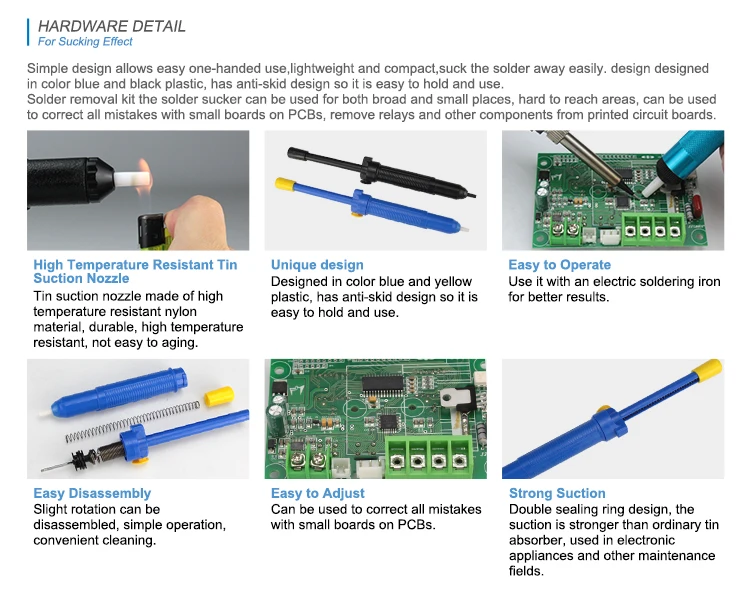 HARDWARE DETAIL
For Sucking Effect

Simple design allows easy one-handed use,lightweight and compact,suck the solder away easily. design designed in color blue and black plastic, has anti-skid design so it is easy to hold and use.
Solder removal kit the solder sucker can be used for both broad and small places, hard to reach areas, can be used to correct all mistakes with small boards on PCBs, remove relays and other components from printed circuit boards.

High Temperature Resistant Tin Suction Nozzle
Tin suction nozzle made of high temperature resistant nylon material, durable, high temperature resistant, not easy to aging.

Unique design
Designed in color blue and yellow plastic, has anti-skid design so it is easy to hold and use.

Easy to Operate
Use it with an electric soldering iron for better results.

Easy Disassembly
Slight rotation can be disassembled, simple operation, convenient cleaning.

Easy to Adjust
Can be used to correct all mistakes with small boards on PCBs.

Strong Suction
Double sealing ring design, the suction is stronger than ordinary tin absorber, used in electronic appliances and other maintenance fields.