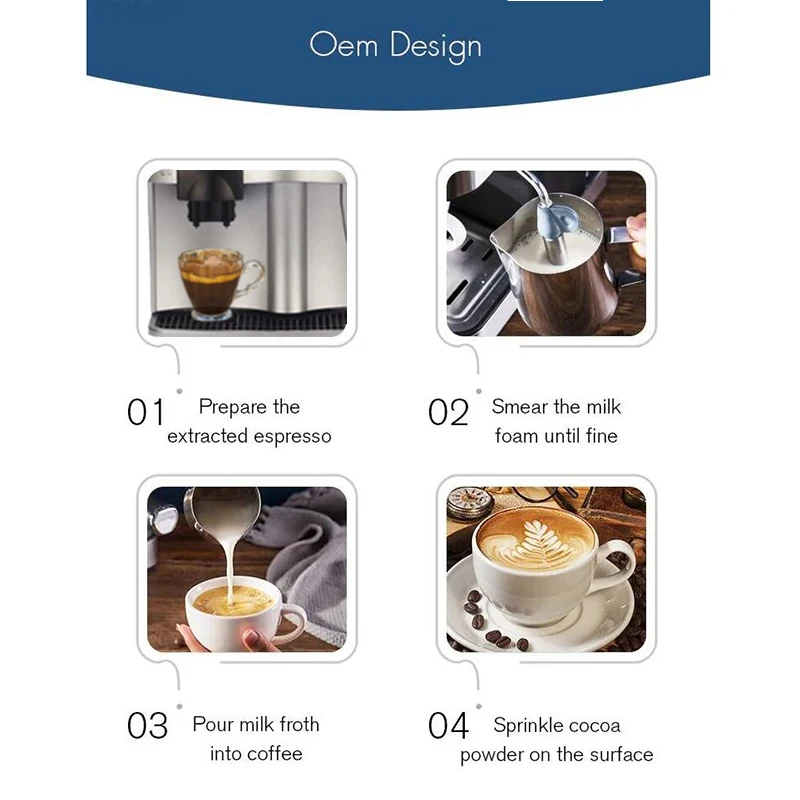 Oem Design

01 Prepare the extracted espresso

02 Smear the milk foam until fine

03 Pour milk froth into coffee

04 Sprinkle cocoa powder on the surface