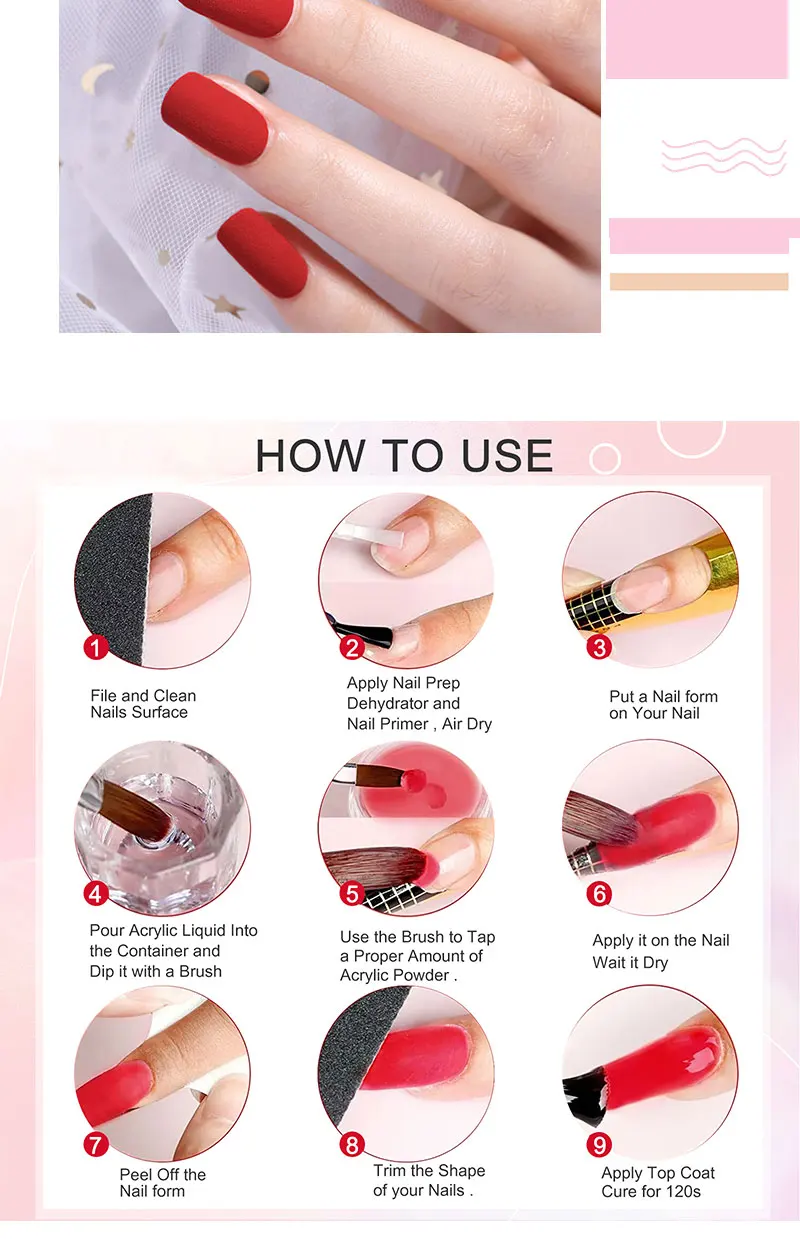 HOW TO USE

1
File and Clean Nails Surface

2
Apply Nail Prep Dehydrator and Nail Primer , Air Dry

3
Put a Nail form on Your Nail

4
Pour Acrylic Liquid Into the Container and Dip it with a Brush

5
Use the Brush to Tap a Proper Amount of Acrylic Powder .

6
Apply it on the Nail Wait it Dry

7
Peel Off the Nail form

8
Trim the Shape of your Nails .

9
Apply Top Coat Cure for 120s