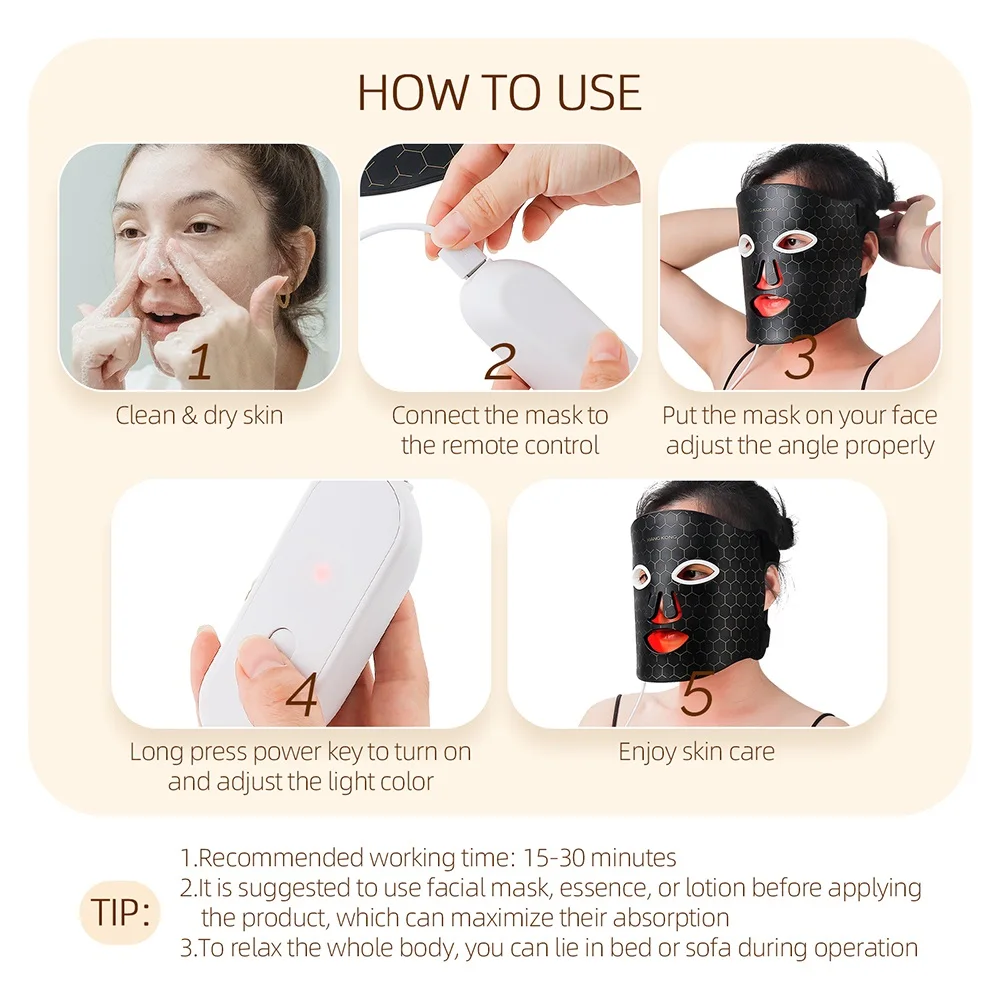 HOW TO USE

1
Clean & dry skin

2
Connect the mask to the remote control

3
Put the mask on your face adjust the angle properly

4
Long press power key to turn on and adjust the light color

5
Enjoy skin care

TIP:
1.Recommended working time: 15-30 minutes
2.It is suggested to use facial mask, essence, or lotion before applying the product, which can maximize their absorption
3.To relax the whole body, you can lie in bed or sofa during operation