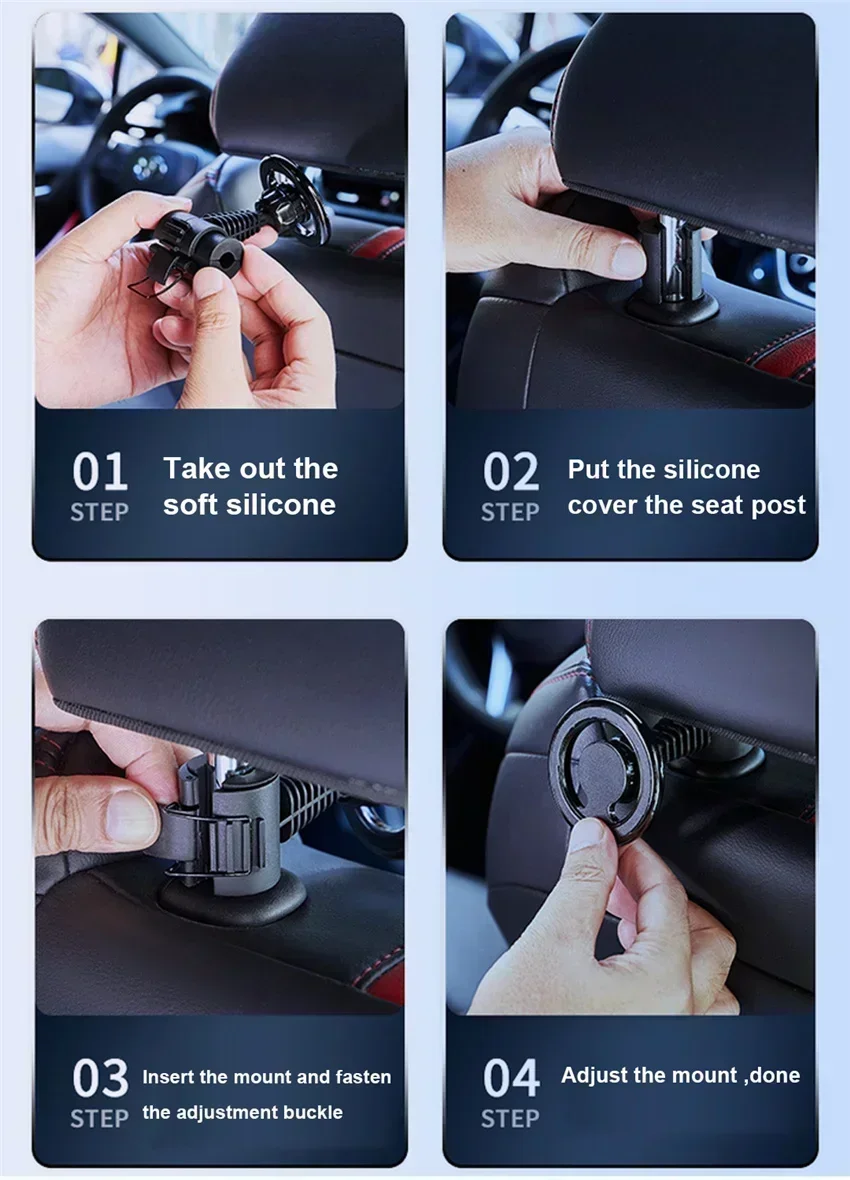 01
STEP
Take out the soft silicone

02
STEP
Put the silicone cover the seat post

03
STEP
Insert the mount and fasten the adjustment buckle

04
STEP
Adjust the mount ,done