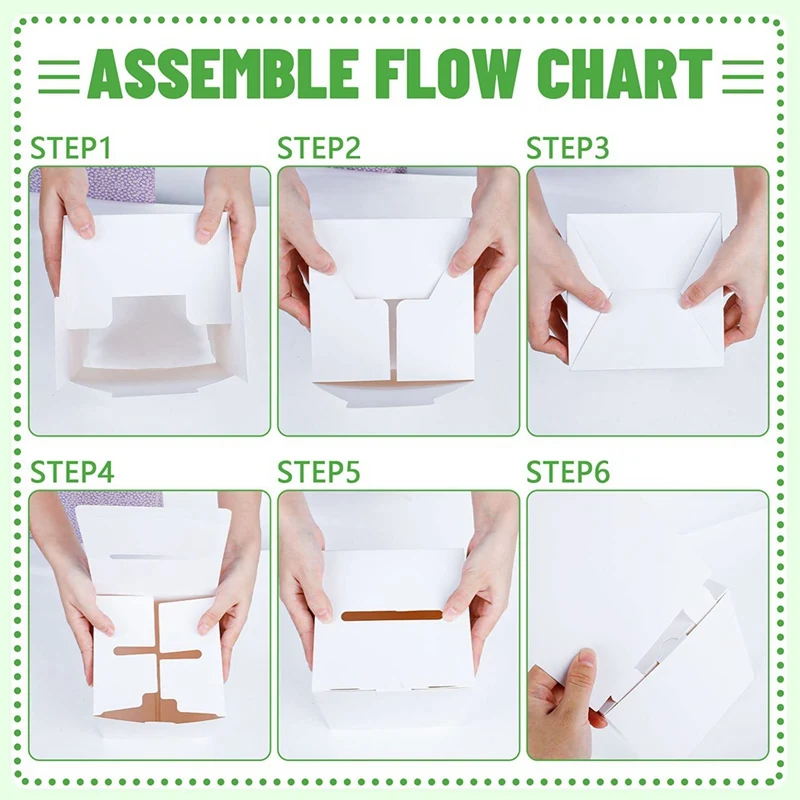 ASSEMBLE FLOW CHART

STEP1

STEP2

STEP3

STEP4

STEP5

STEP6