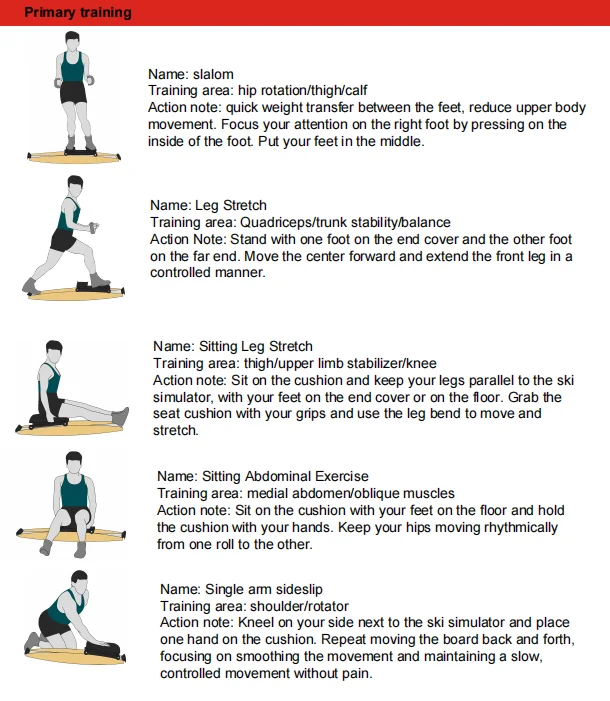 Primary training

Name: slalom
Training area: hip rotation/thigh/calf
Action note: quick weight transfer between the feet, reduce upper body movement. Focus your attention on the right foot by pressing on the inside of the foot. Put your feet in the middle.

Name: Leg Stretch
Training area: Quadriceps/trunk stability/balance
Action Note: Stand with one foot on the end cover and the other foot on the far end. Move the center forward and extend the front leg in a controlled manner.

Name: Sitting Leg Stretch
Training area: thigh/upper limb stabilizer/knee
Action note: Sit on the cushion and keep your legs parallel to the ski simulator, with your feet on the end cover or on the floor. Grab the seat cushion with your grips and use the leg bend to move and stretch.

Name: Sitting Abdominal Exercise
Training area: medial abdomen/oblique muscles
Action note: Sit on the cushion with your feet on the floor and hold the cushion with your hands. Keep your hips moving rhythmically from one roll to the other.

Name: Single arm sideslip
Training area: shoulder/rotator
Action note: Kneel on your side next to the ski simulator and place one hand on the cushion. Repeat moving the board back and forth, focusing on smoothing the movement and maintaining a slow, controlled movement without pain.