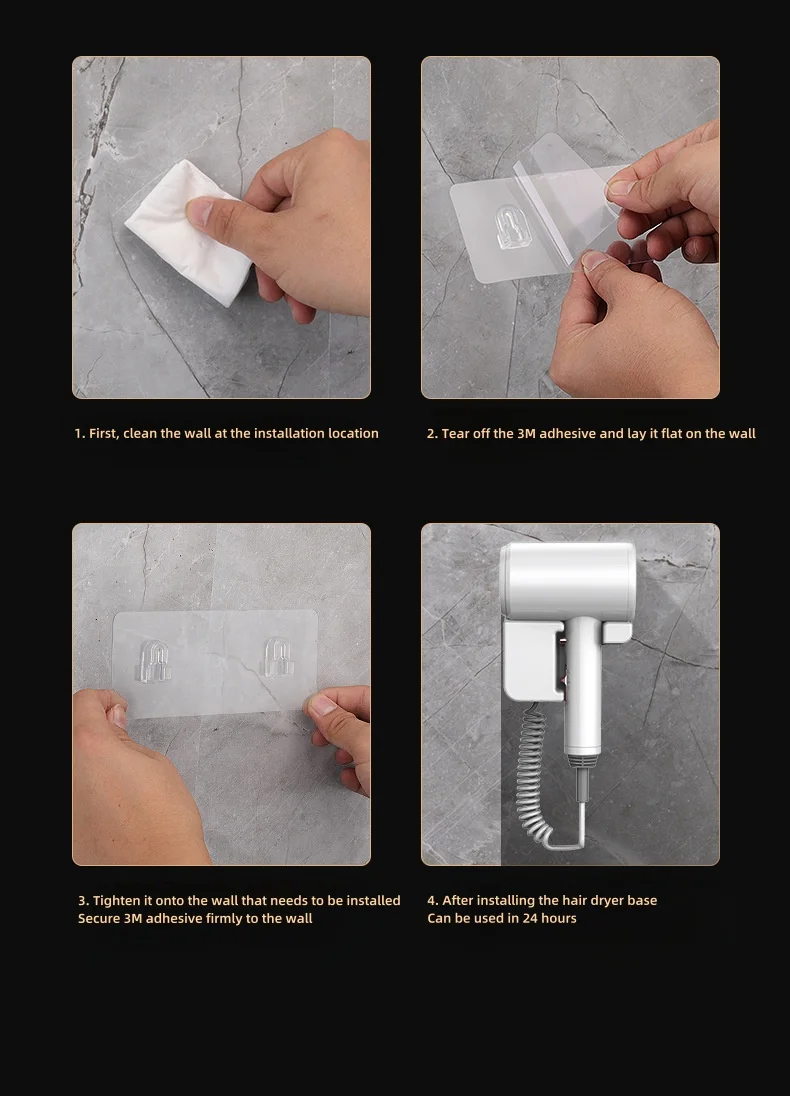 1. First, clean the wall at the installation location

2. Tear off the 3M adhesive and lay it flat on the wall

3. Tighten it onto the wall that needs to be installed
Secure 3M adhesive firmly to the wall

4. After installing the hair dryer base
Can be used in 24 hours