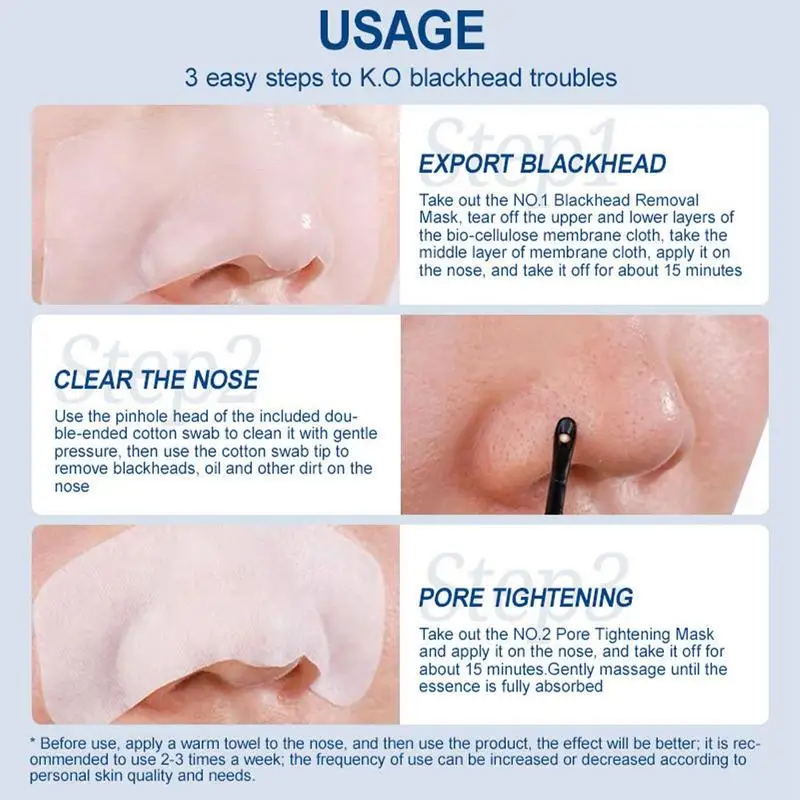 USAGE

3 easy steps to K.O blackhead troubles

Step1

EXPORT BLACKHEAD

Take out the NO.1 Blackhead Removal Mask, tear off the upper and lower layers of the bio-cellulose membrane cloth, take the middle layer of membrane cloth, apply it on the nose, and take it off for about 15 minutes

Step2

CLEAR THE NOSE

Use the pinhole head of the included double-ended cotton swab to clean it with gentle pressure, then use the cotton swab tip to remove blackheads, oil and other dirt on the nose

Step3

PORE TIGHTENING

Take out the NO.2 Pore Tightening Mask and apply it on the nose, and take it off for about 15 minutes.Gently massage until the essence is fully absorbed

* Before use, apply a warm towel to the nose, and then use the product, the effect will be better; it is recommended to use 2-3 times a week; the frequency of use can be increased or decreased according to personal skin quality and needs.