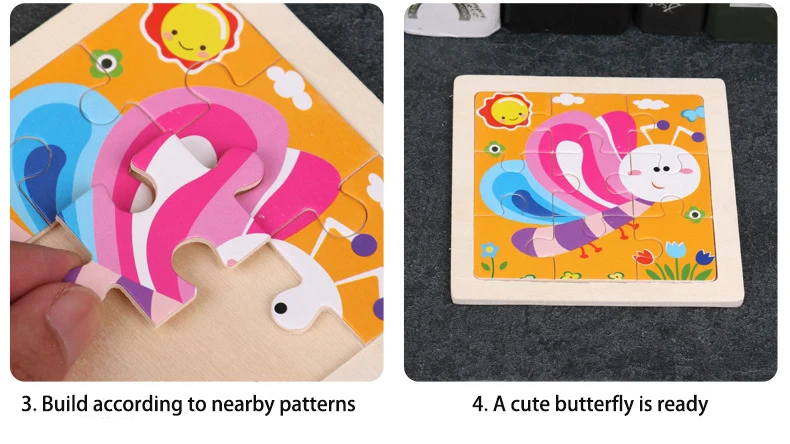 3. Build according to nearby patterns

4. A cute butterfly is ready