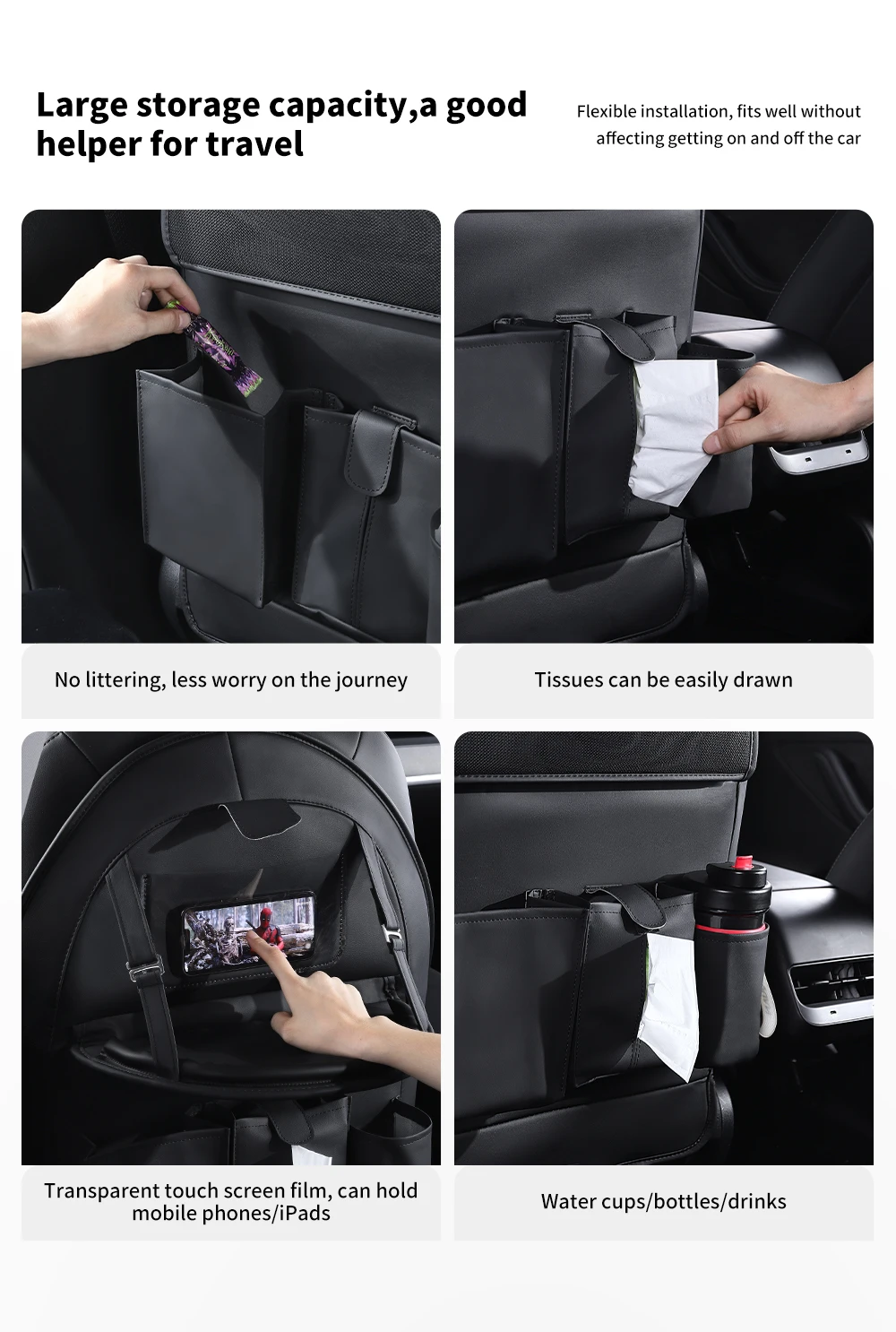 Large storage capacity,a good helper for travel

Flexible installation, fits well without affecting getting on and off the car

No littering, less worry on the journey

Tissues can be easily drawn

Transparent touch screen film, can hold mobile phones/iPads

Water cups/bottles/drinks