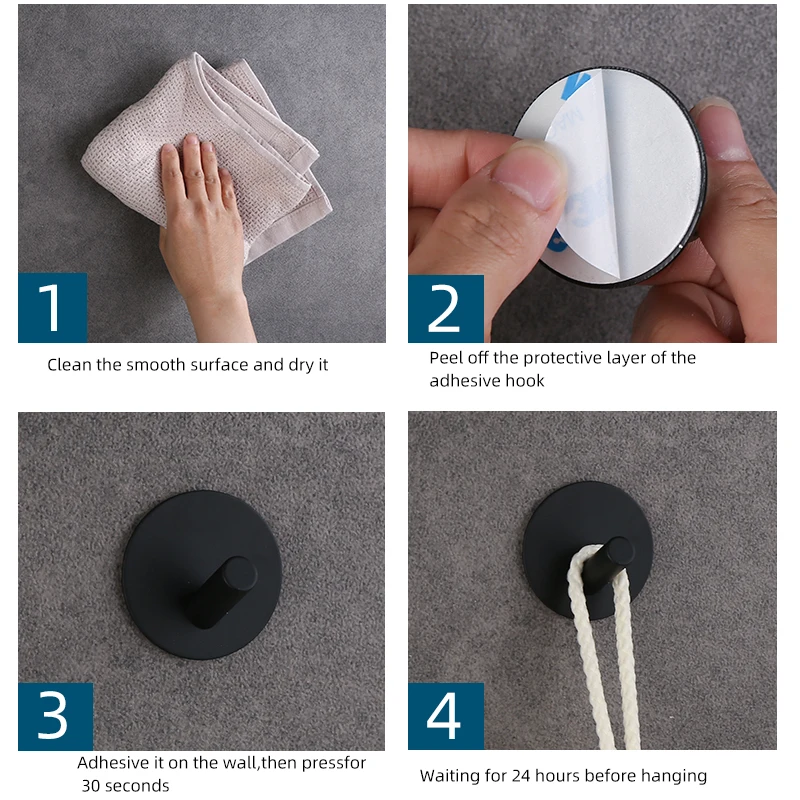 1

Clean the smooth surface and dry it

2

Peel off the protective layer of the adhesive hook

3

Adhesive it on the wall,then pressfor 30 seconds

4

Waiting for 24 hours before hanging