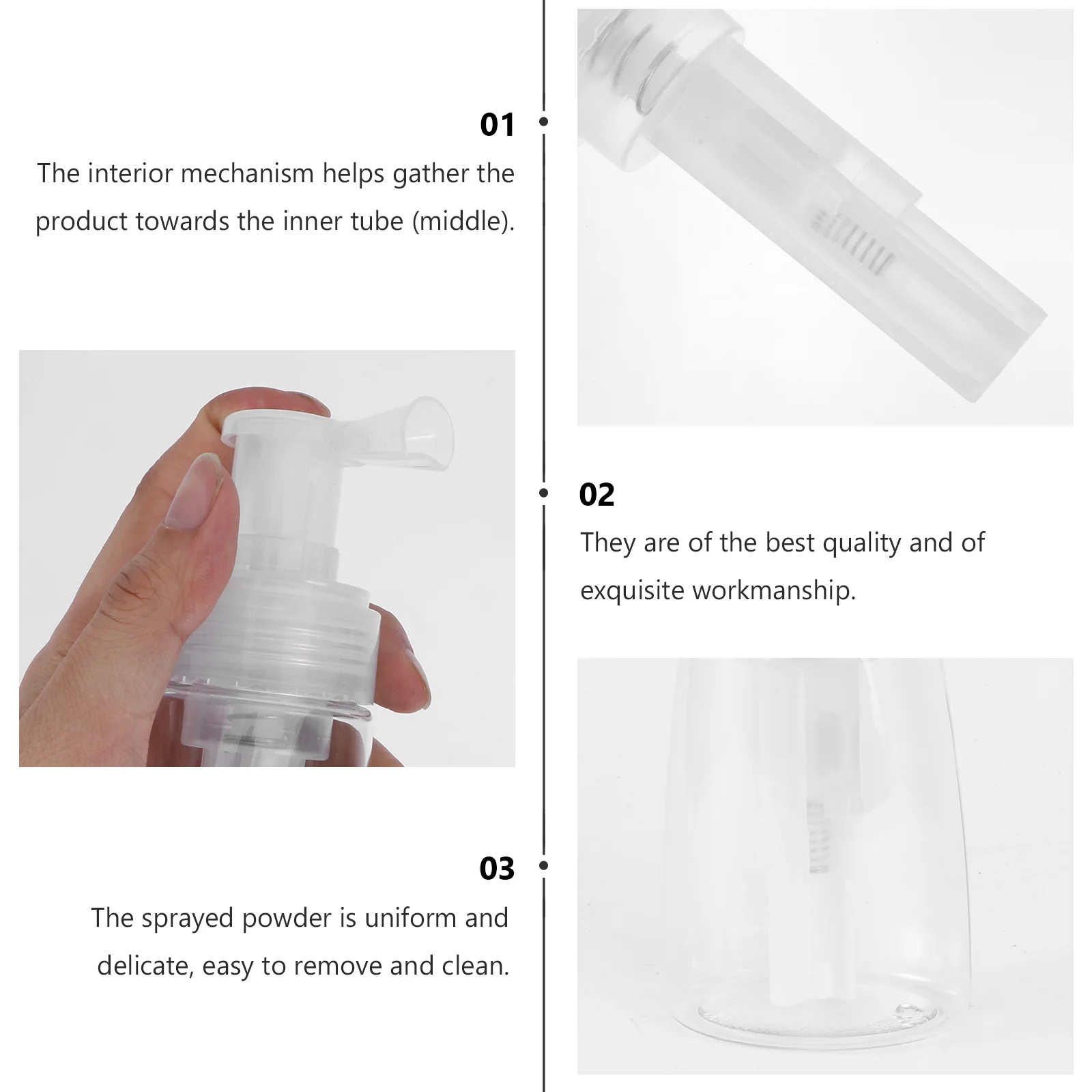 01
The interior mechanism helps gather the product towards the inner tube (middle).

02
They are of the best quality and of exquisite workmanship.

03
The sprayed powder is uniform and delicate, easy to remove and clean.