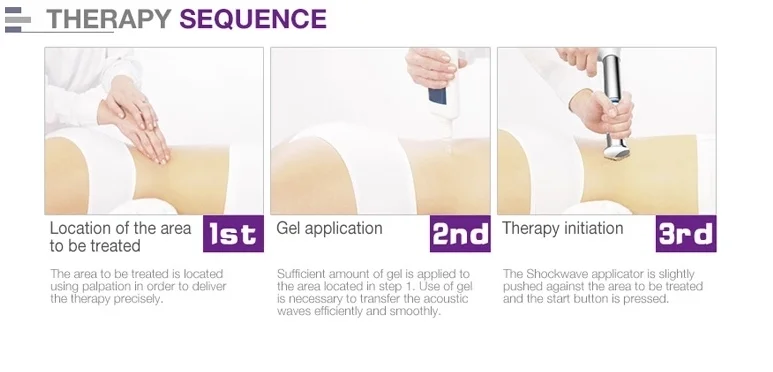 THERAPY SEQUENCE

Location of the area to be treated

1st

The area to be treated is located using palpation in order to deliver the therapy precisely.

Gel application

2nd

Sufficient amount of gel is applied to the area located in step 1. Use of gel is necessary to transfer the acoustic waves efficiently and smoothly.

Therapy initiation

3rd

The Shockwave applicator is slightly pushed against the area to be treated and the start button is pressed.