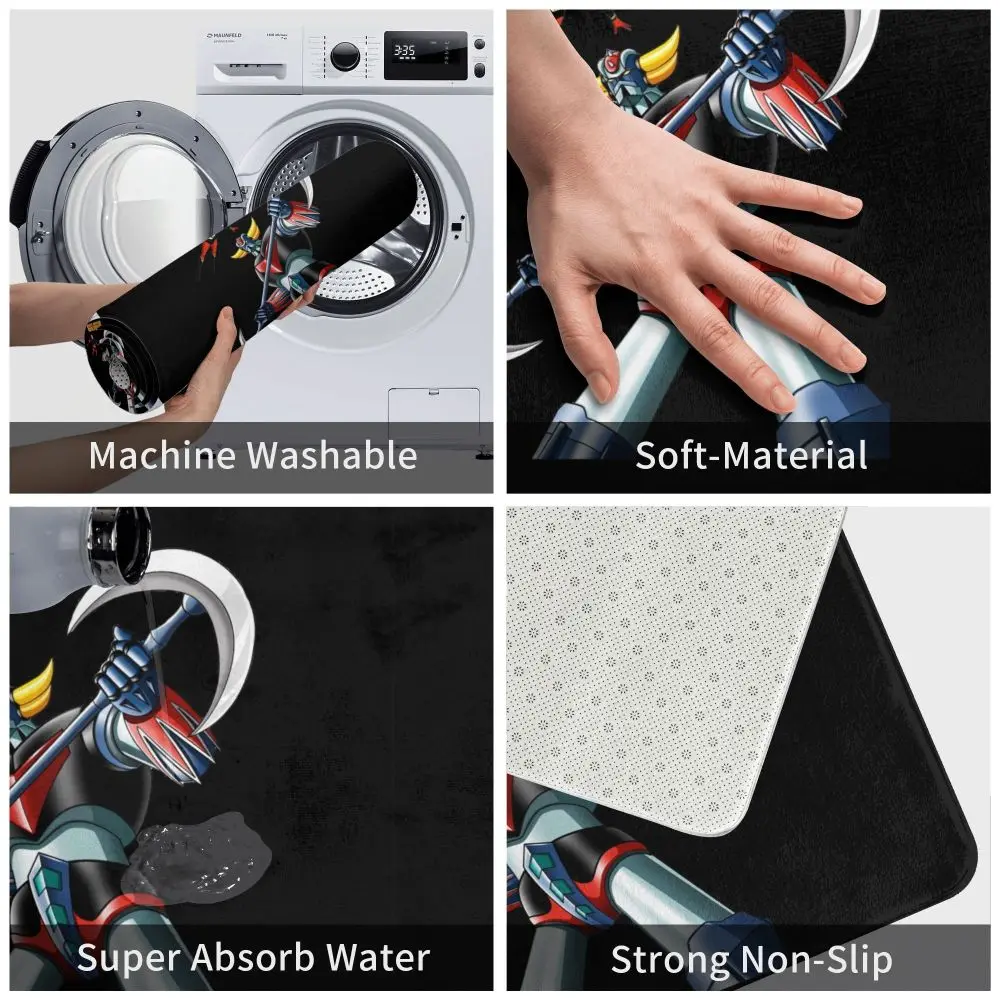 MAUNFELD

3:35

Machine Washable

Soft-Material

Super Absorb Water

Strong Non-Slip