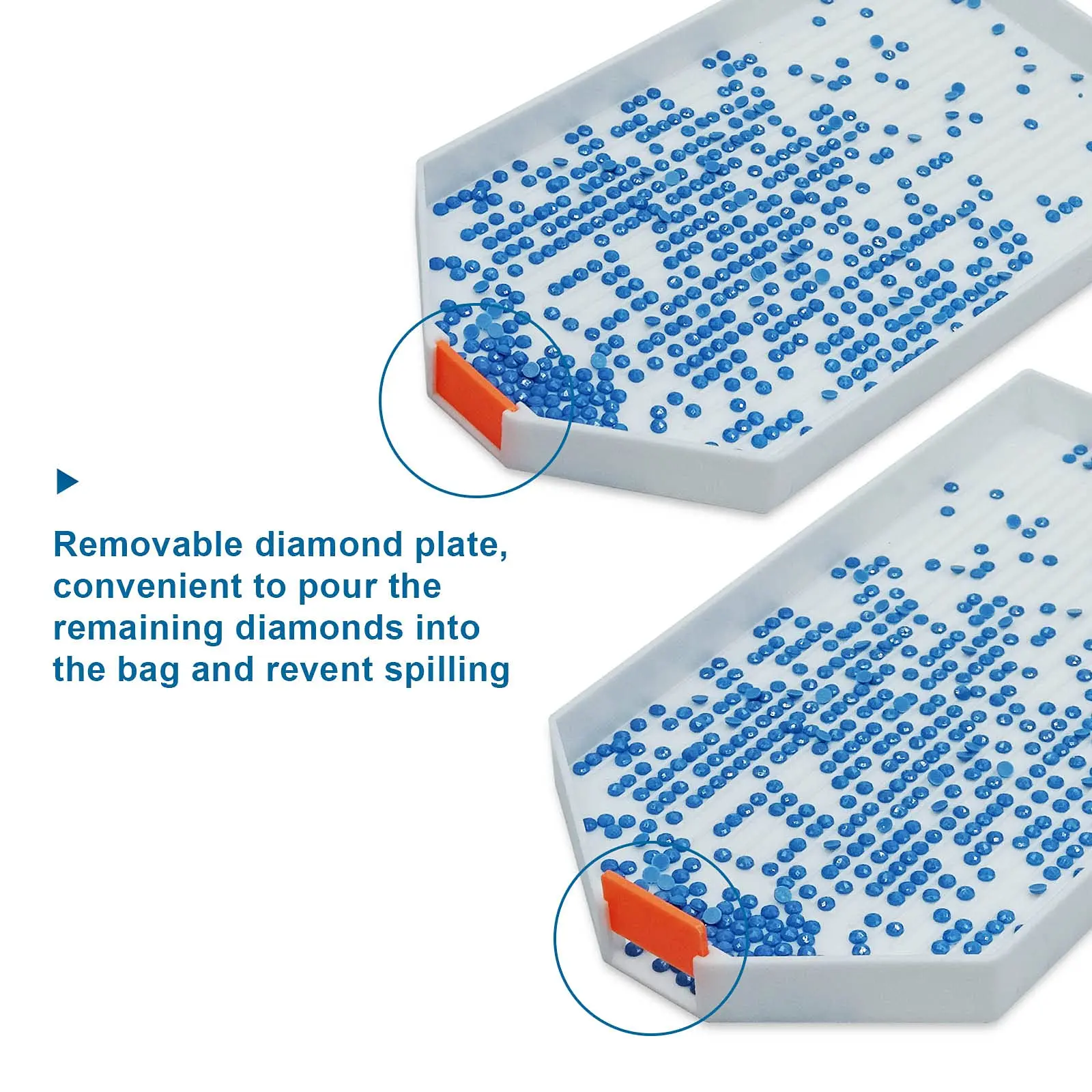 Removable diamond plate, convenient to pour the remaining diamonds into the bag and revent spilling