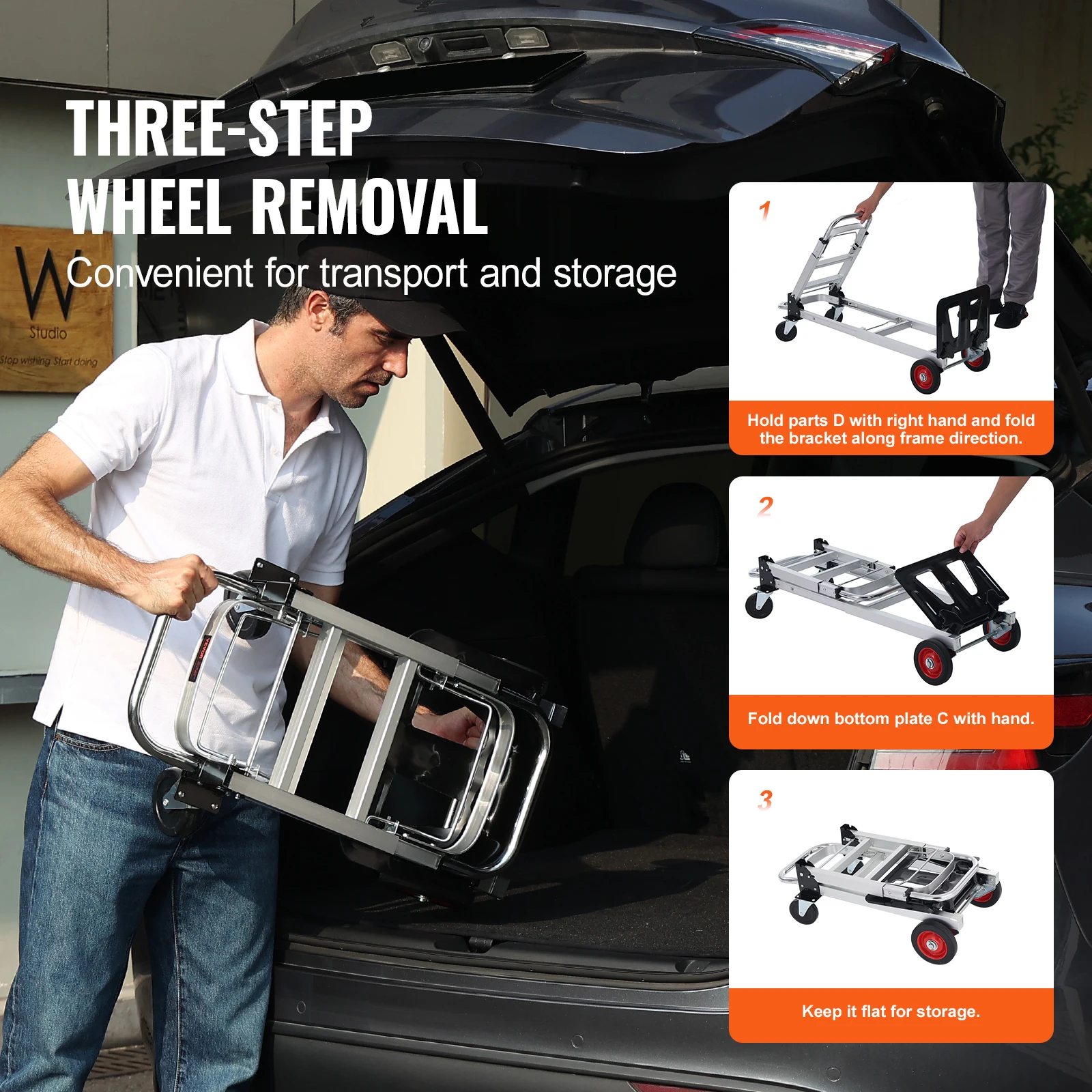 THREE-STEP
WHEEL REMOVAL
Convenient for transport and storage

W
Studio
Stop wishing Start doing

1

Hold parts D with right hand and fold the bracket along frame direction.

2

Fold down bottom plate C with hand.

3

Keep it flat for storage.