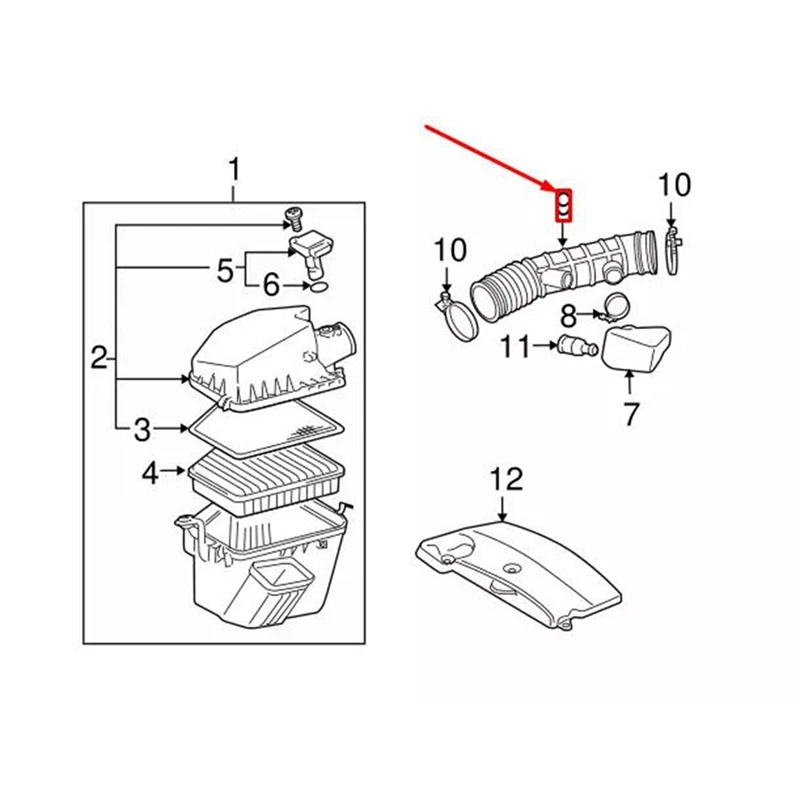 1
5
6
2
3
4
9
10
10
8
11
7
12