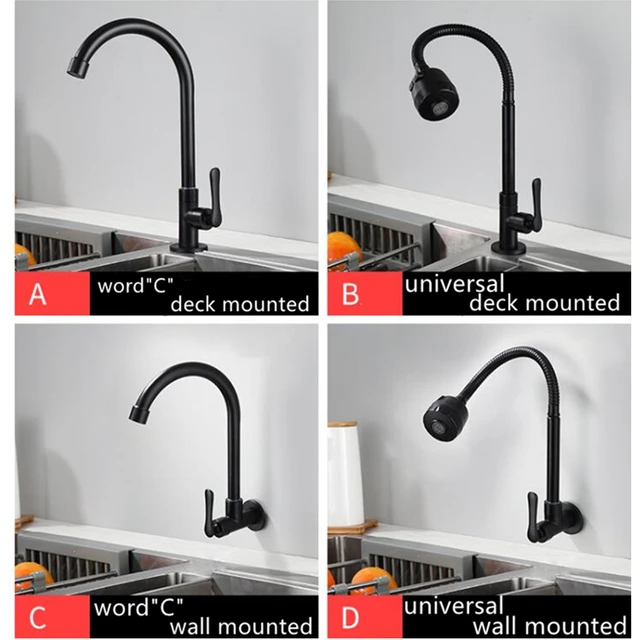 A word"C" deck mounted

B universal deck mounted

C word"C" wall mounted

D universal wall mounted